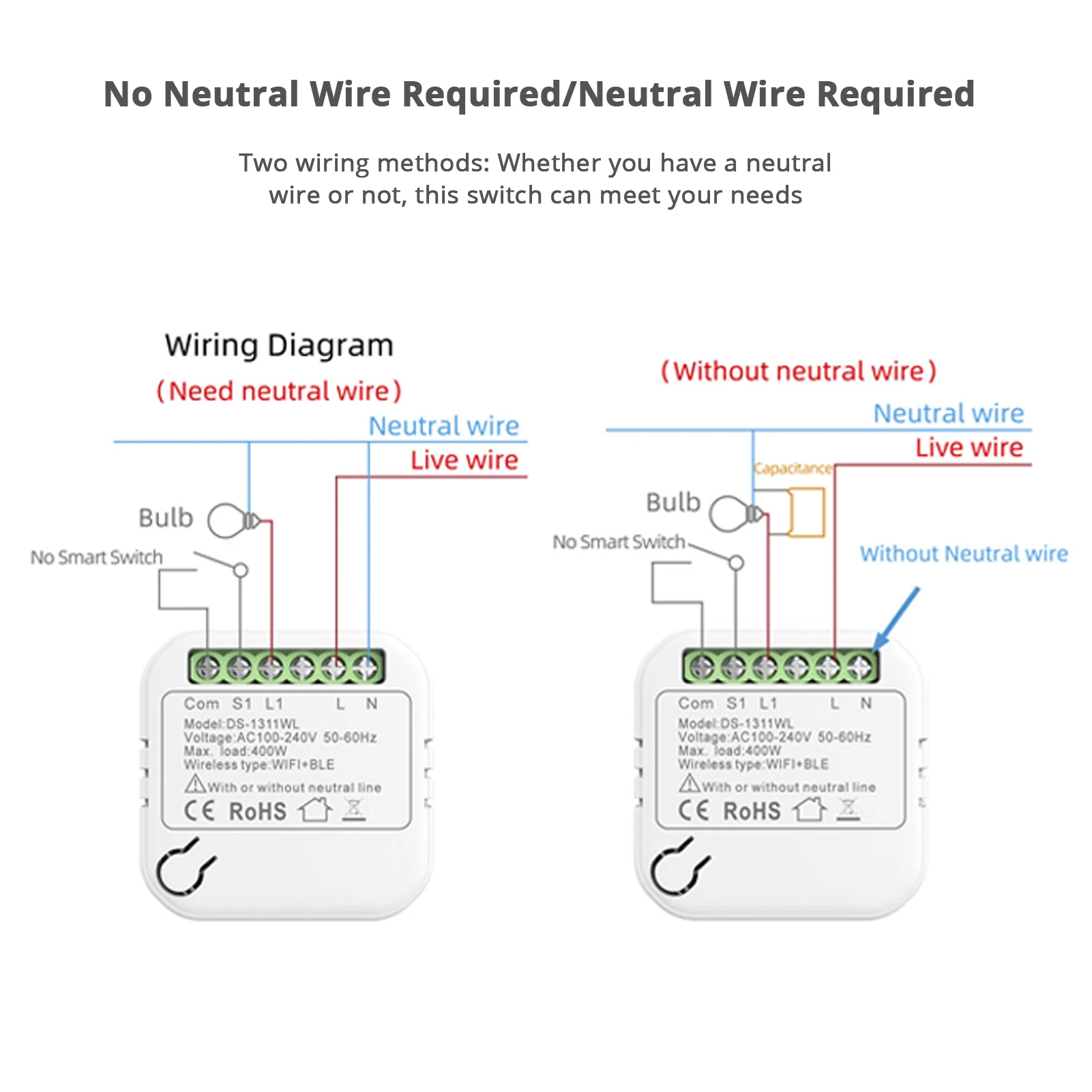 No Neutral Wire Required/Neutral Wire Required

Two wiring methods: Whether you have a neutral wire or not, this switch can meet your needs

Wiring Diagram

(Need neutral wire)

Neutral wire

Live wire

Bulb

No Smart Switch

Com S1 L1 L N

Model:DS-1311WL
Voltage:AC100-240V 50-60Hz
Max. load:400W
Wireless type:WIFI+BLE
With or without neutral line
CE RoHS

(Without neutral wire)

Neutral wire

Live wire

Capacitance

Bulb

No Smart Switch

Without Neutral wire

Com S1 L1 L N

Model:DS-1311WL
Voltage:AC100-240V 50-60Hz
Max. load:400W
Wireless type:WIFI+BLE
With or without neutral line
CE RoHS