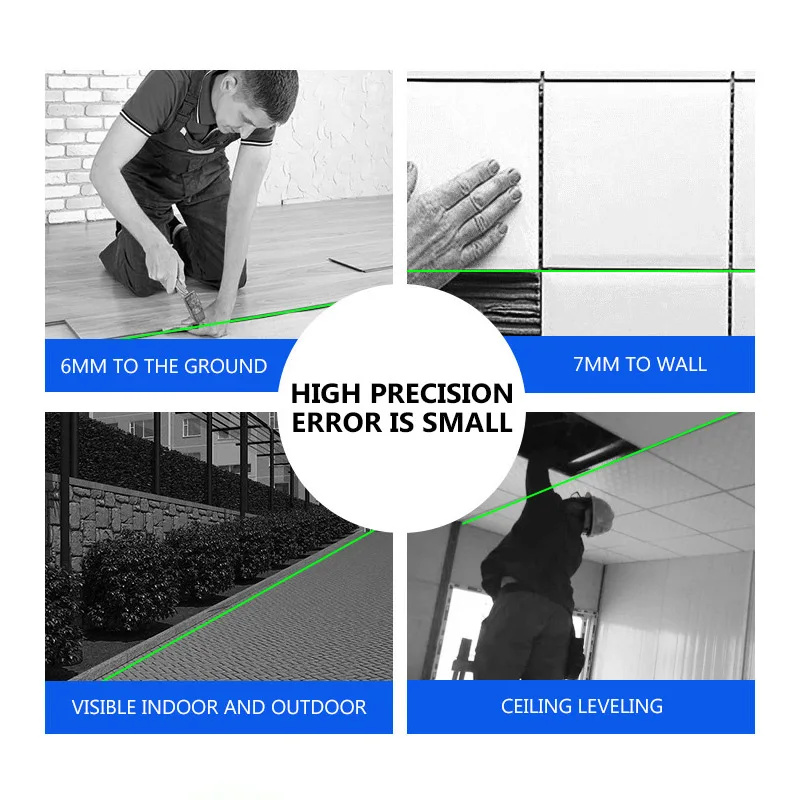 6MM TO THE GROUND

7MM TO WALL

HIGH PRECISION
ERROR IS SMALL

VISIBLE INDOOR AND OUTDOOR

CEILING LEVELING