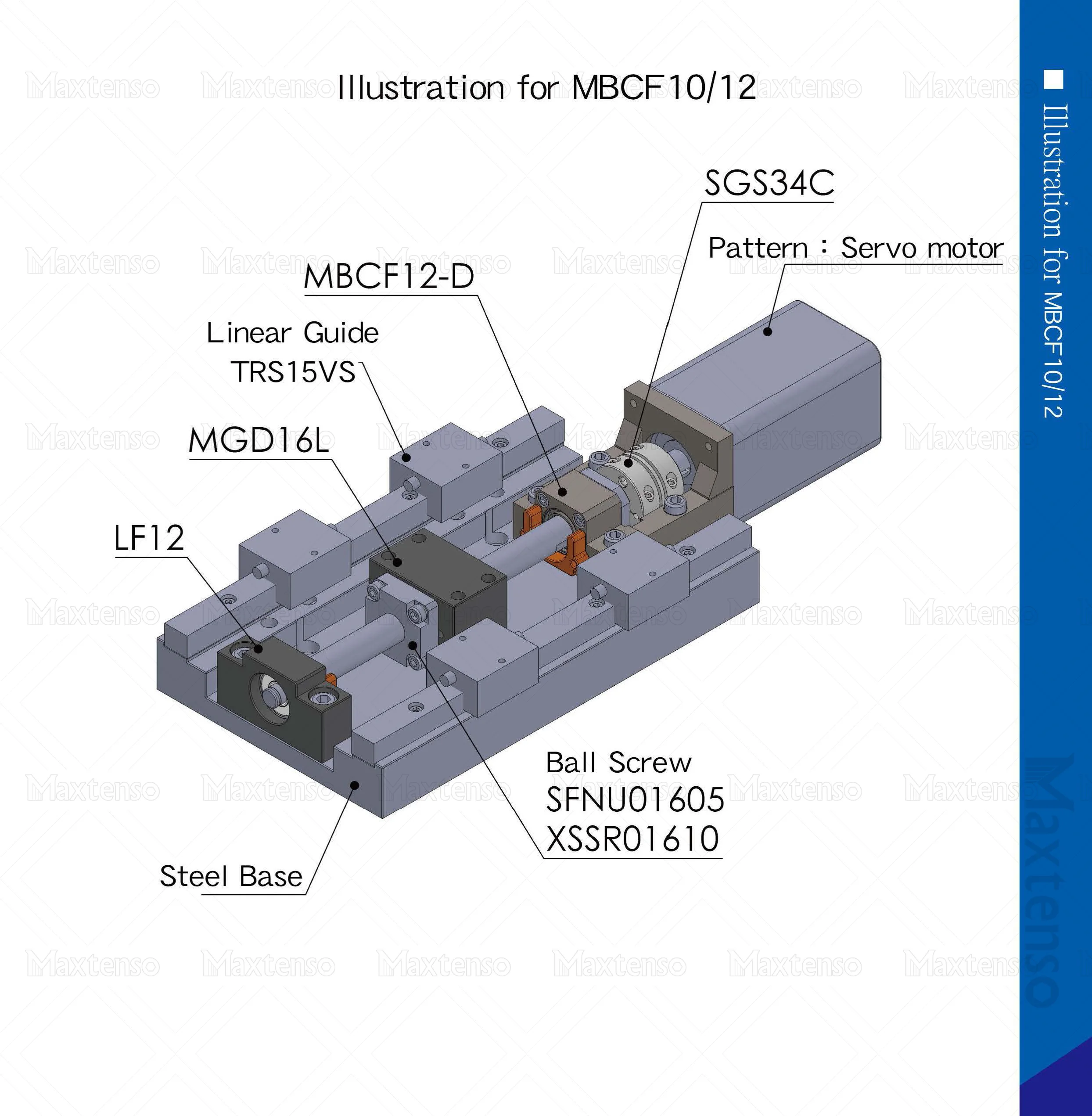 Illustration for MBCF10/12

SGS34C

Pattern : Servo motor

MBCF12-D

Linear Guide
TRS15VS

MGD16L

LF12

Ball Screw
SFNU01605
XSSR01610

Steel Base

Illustration for MBCF10/12

Maxtenso