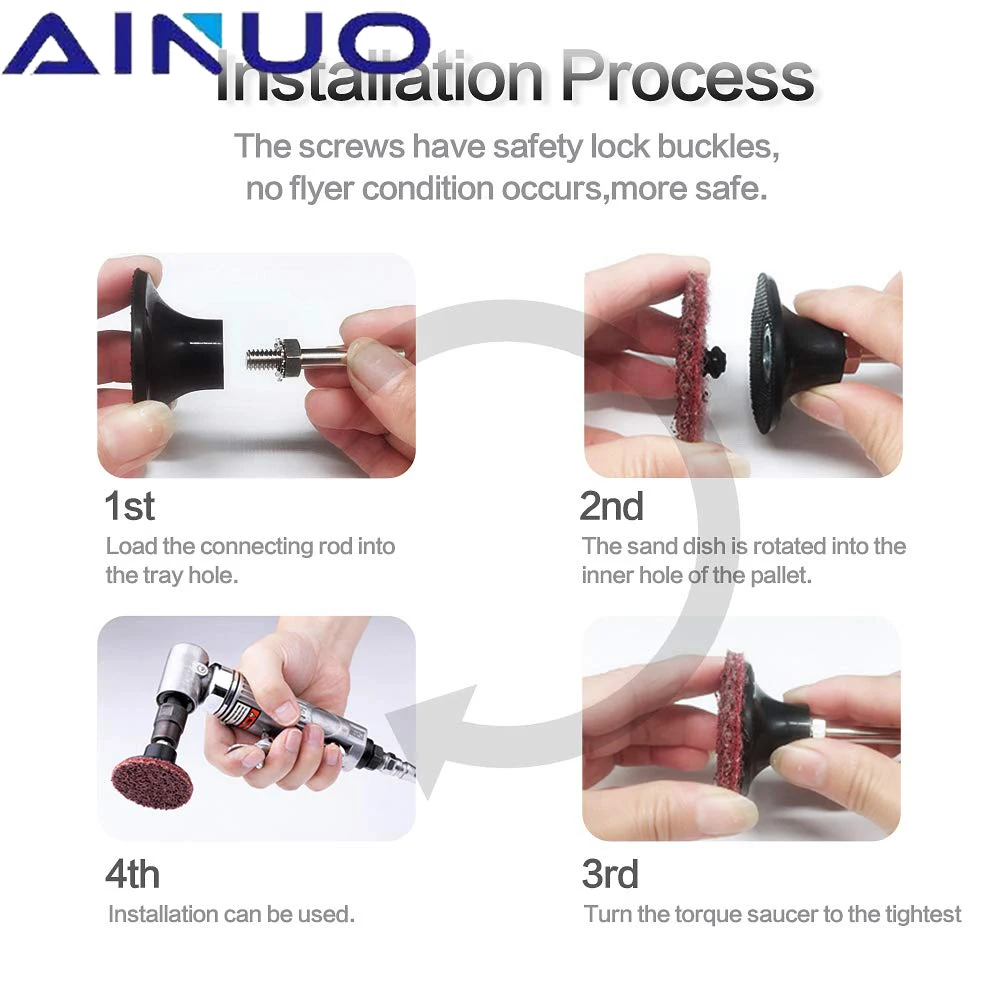 AINUO

Installation Process

The screws have safety lock buckles, no flyer condition occurs,more safe.

1st
Load the connecting rod into the tray hole.

2nd
The sand dish is rotated into the inner hole of the pallet.

4th
Installation can be used.

3rd
Turn the torque saucer to the tightest