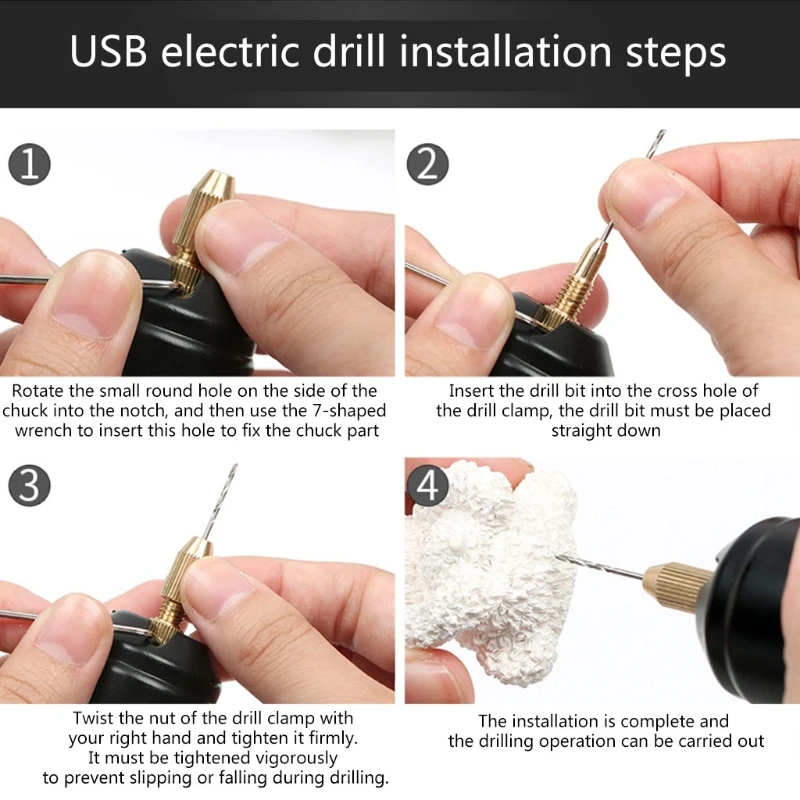 USB electric drill installation steps

1

Rotate the small round hole on the side of the chuck into the notch, and then use the 7-shaped wrench to insert this hole to fix the chuck part

2

Insert the drill bit into the cross hole of the drill clamp, the drill bit must be placed straight down

3

Twist the nut of the drill clamp with your right hand and tighten it firmly. It must be tightened vigorously to prevent slipping or falling during drilling.

4

The installation is complete and the drilling operation can be carried out