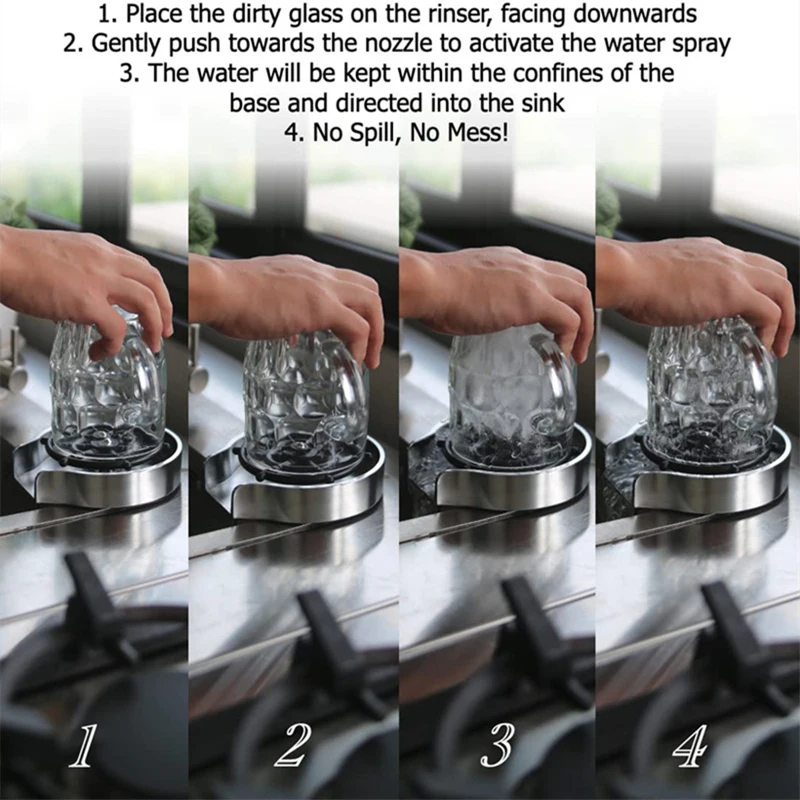 1. Place the dirty glass on the rinser, facing downwards
2. Gently push towards the nozzle to activate the water spray
3. The water will be kept within the confines of the base and directed into the sink
4. No Spill, No Mess!

1

2

3

4