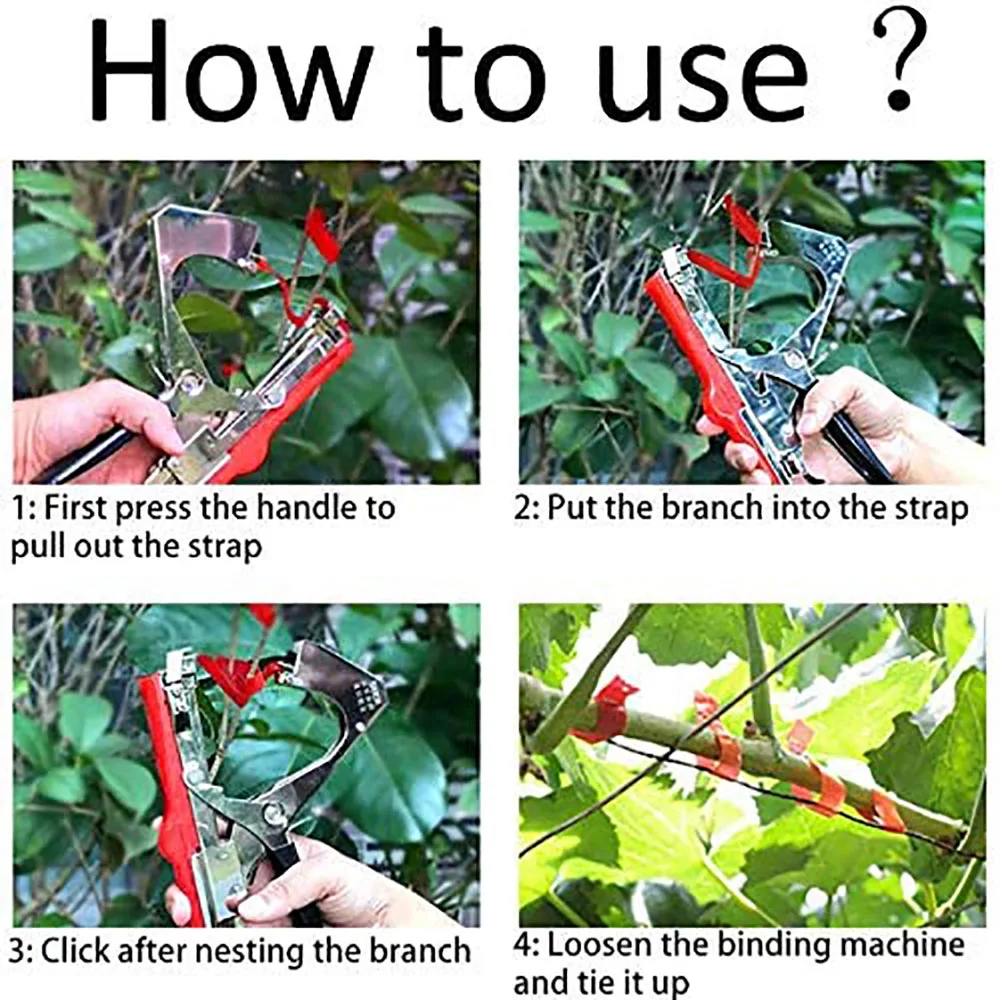 How to use ?

1: First press the handle to pull out the strap

2: Put the branch into the strap

3: Click after nesting the branch

4: Loosen the binding machine and tie it up