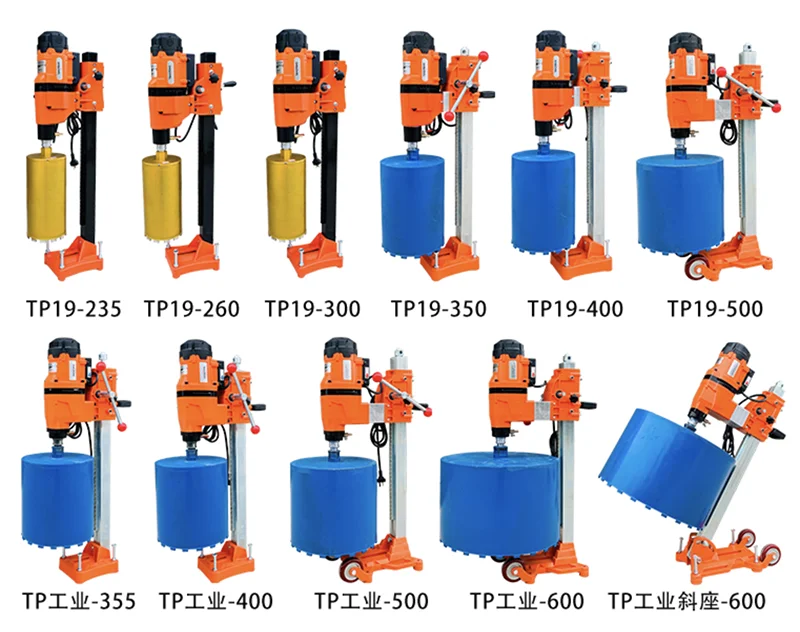 TP19-235 TP19-260 TP19-300 TP19-350 TP19-400 TP19-500

TP工业-355 TP工业-400 TP工业-500 TP工业-600 TP工业斜座-600