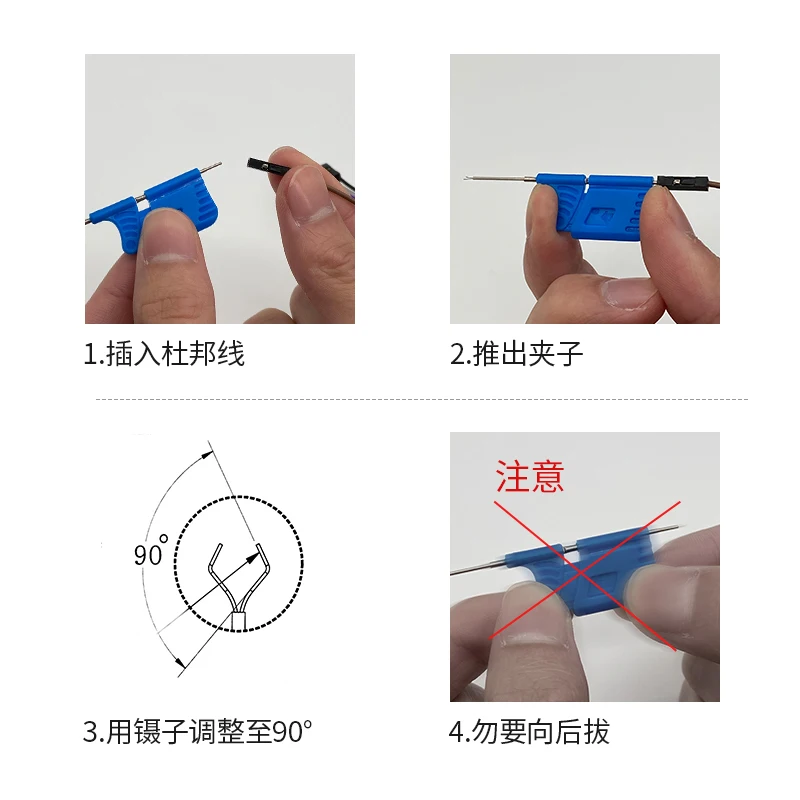 1.插入杜邦线

2.推出夹子

90°

3.用镊子调整至90°

注意

4.勿要向后拔