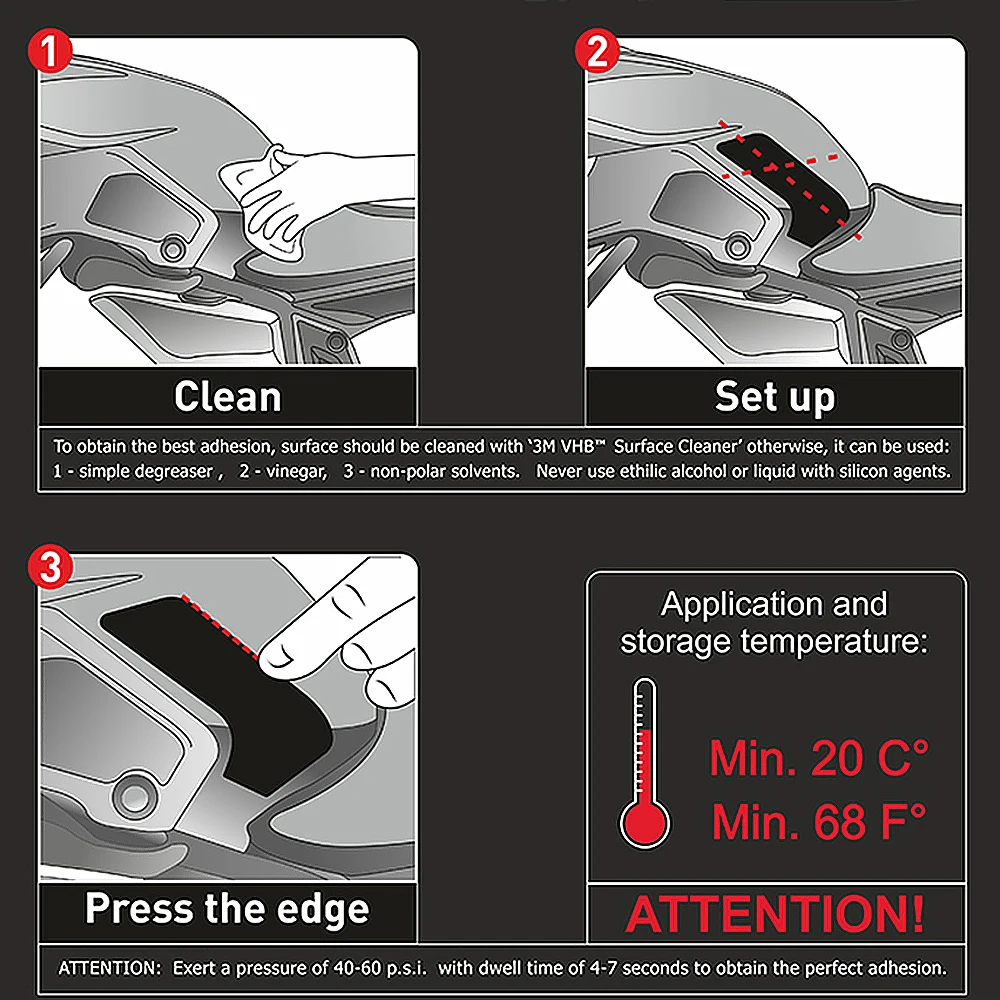 1

Clean

2

Set up

To obtain the best adhesion, surface should be cleaned with '3M VHB™ Surface Cleaner' otherwise, it can be used:
1 - simple degreaser , 2 - vinegar, 3 - non-polar solvents. Never use ethilic alcohol or liquid with silicon agents.

3

Press the edge

Application and storage temperature:

Min. 20 C°
Min. 68 F°

ATTENTION!

ATTENTION: Exert a pressure of 40-60 p.s.i. with dwell time of 4-7 seconds to obtain the perfect adhesion.