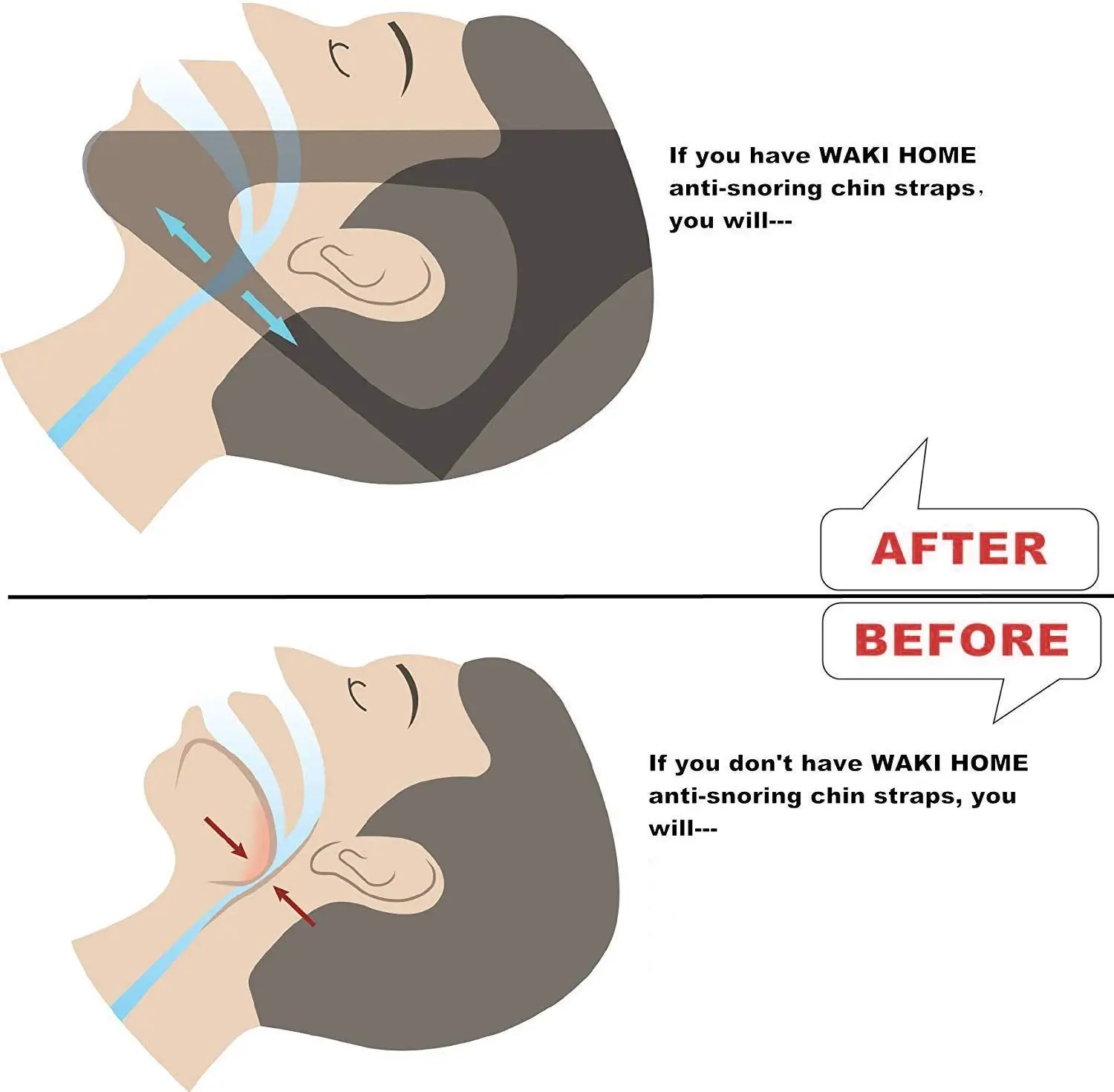 If you have WAKI HOME anti-snoring chin straps, you will---

AFTER

BEFORE

If you don't have WAKI HOME anti-snoring chin straps, you will---