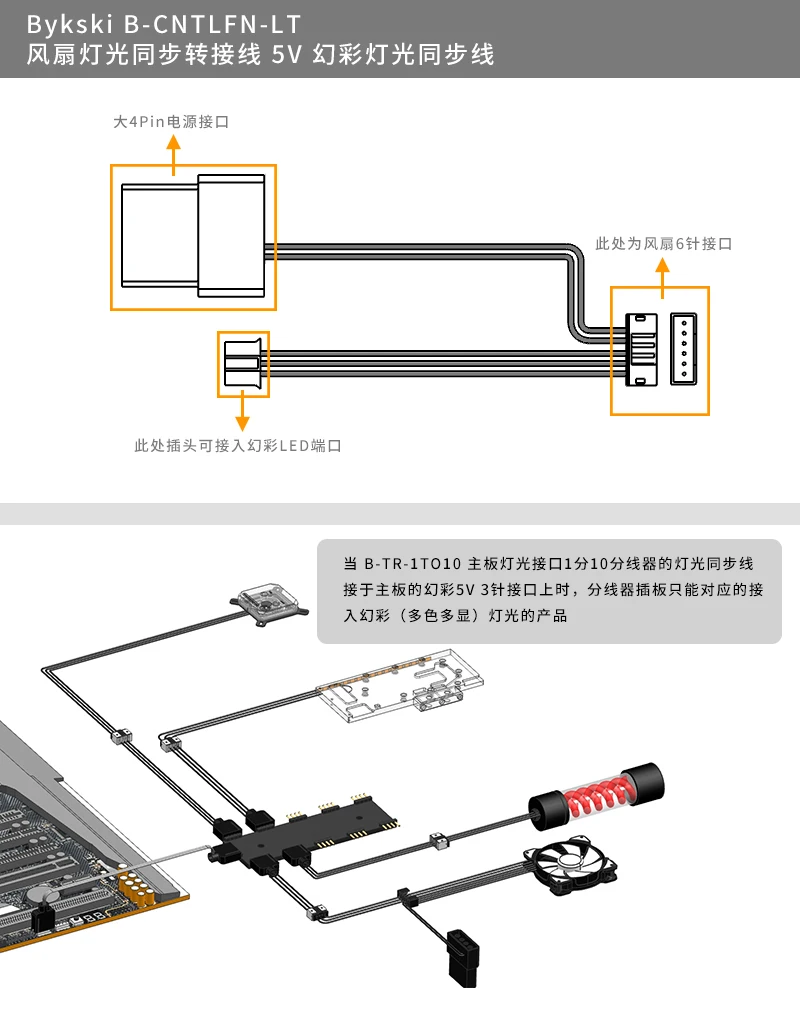 Bykski B-CNTLFN-LT
风扇灯光同步转接线 5V 幻彩灯光同步线

大4Pin电源接口

此处为风扇6针接口

此处插头可接入幻彩LED端口

当 B-TR-1TO10 主板灯光接口1分10分线器的灯光同步线接于主板的幻彩5V 3针接口上时，分线器插板只能对应的接入幻彩（多色多显）灯光的产品