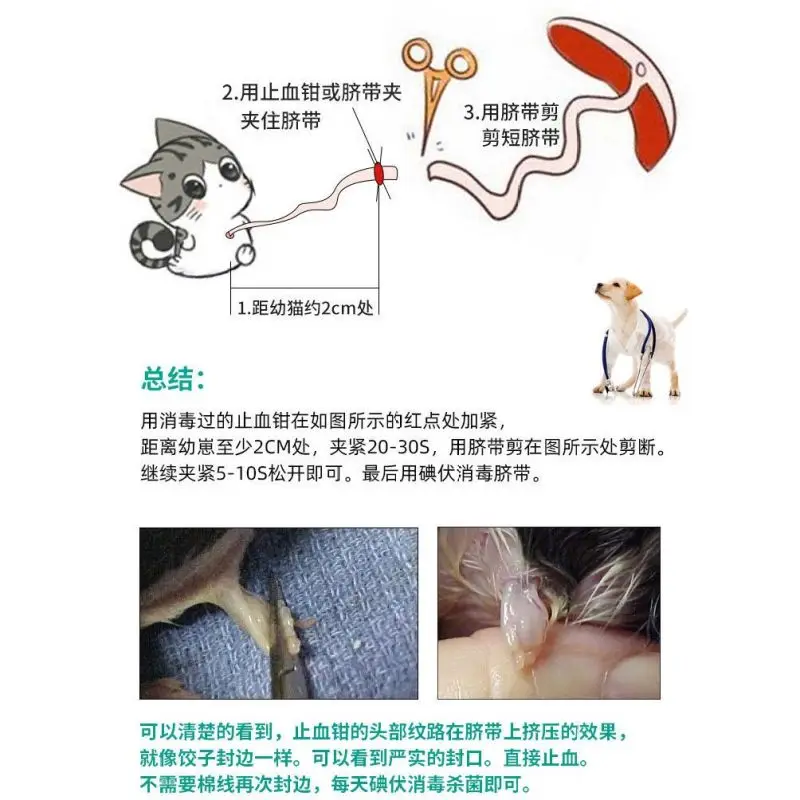 2.用止血钳或脐带夹夹住脐带

3.用脐带剪剪短脐带

1.距幼猫约2cm处

总结：

用消毒过的止血钳在如图所示的红点处加紧，距离幼崽至少2CM处，夹紧20-30S，用脐带剪在图所示处剪断。继续夹紧5-10S松开即可。最后用碘伏消毒脐带。

可以清楚的看到，止血钳的头部纹路在脐带上挤压的效果，就像饺子封边一样。可以看到严实的封口。直接止血。不需要棉线再次封边，每天碘伏消毒杀菌即可。