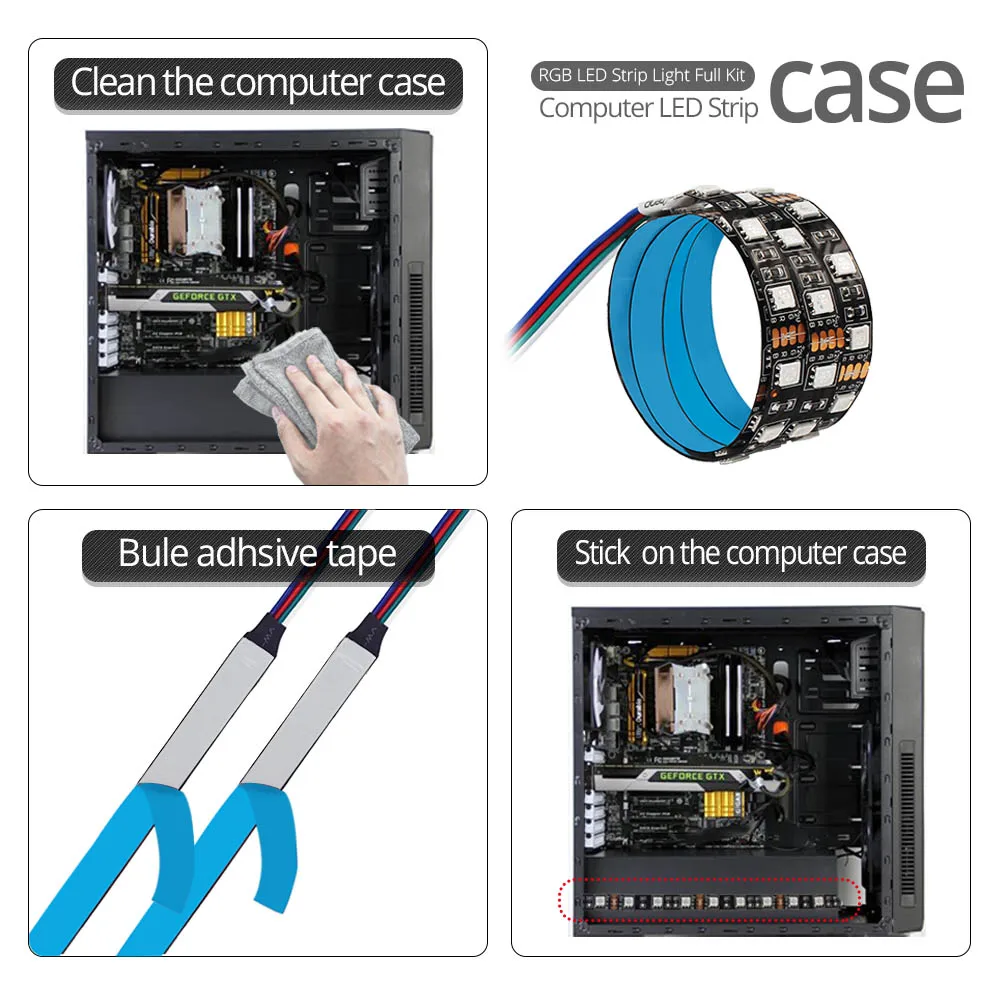 Clean the computer case

RGB LED Strip Light Full Kit
Computer LED Strip
case

GEFORCE GTX

Bule adhsive tape

Stick on the computer case

GEFORCE GTX