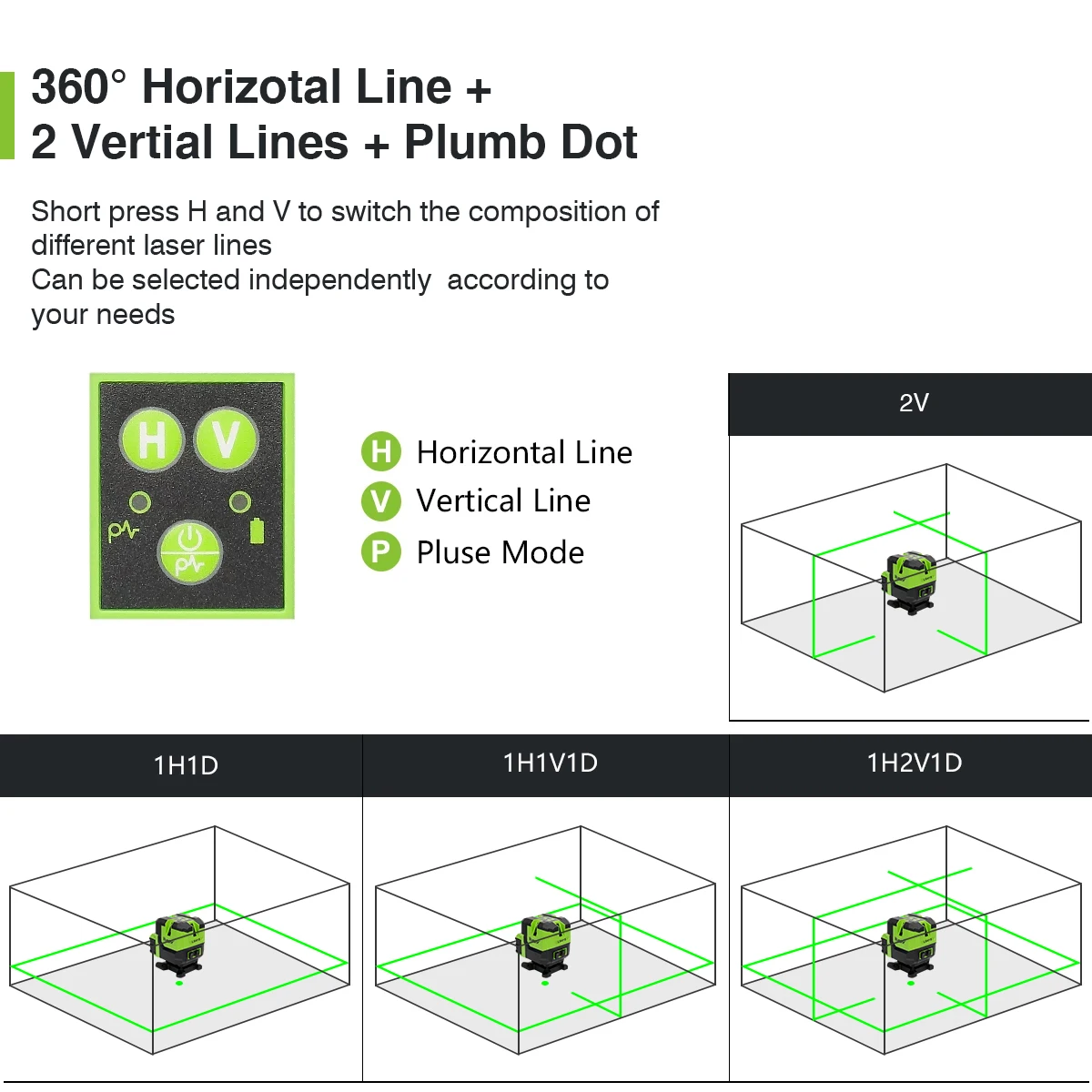 360° Horizotal Line +
2 Vertial Lines + Plumb Dot

Short press H and V to switch the composition of different laser lines
Can be selected independently according to your needs

H V

H Horizontal Line
V Vertical Line
P Pluse Mode

2V

1H1D

1H1V1D

1H2V1D