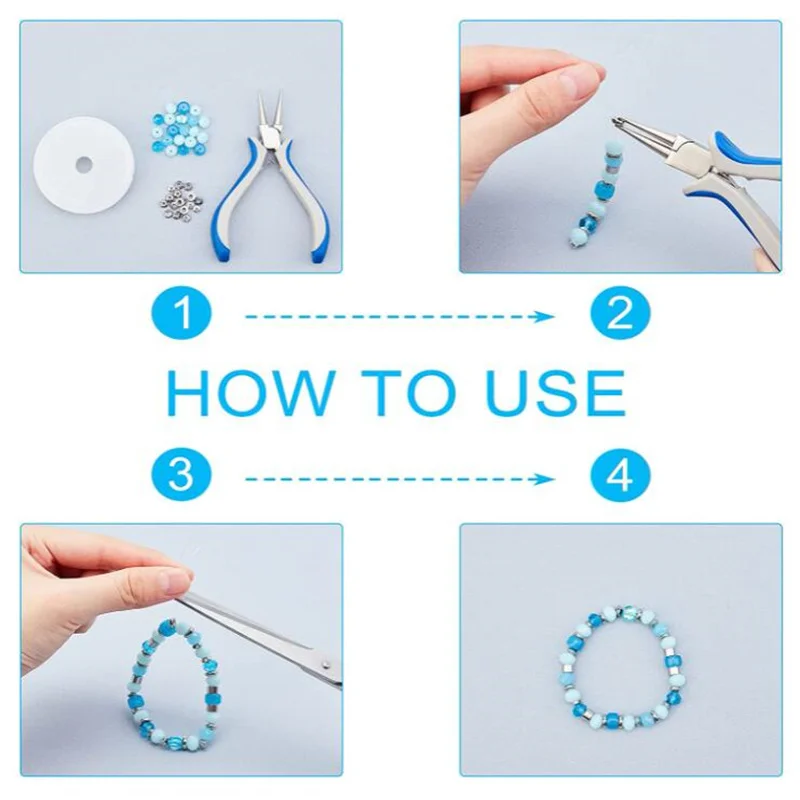 1

2

HOW TO USE

3

4