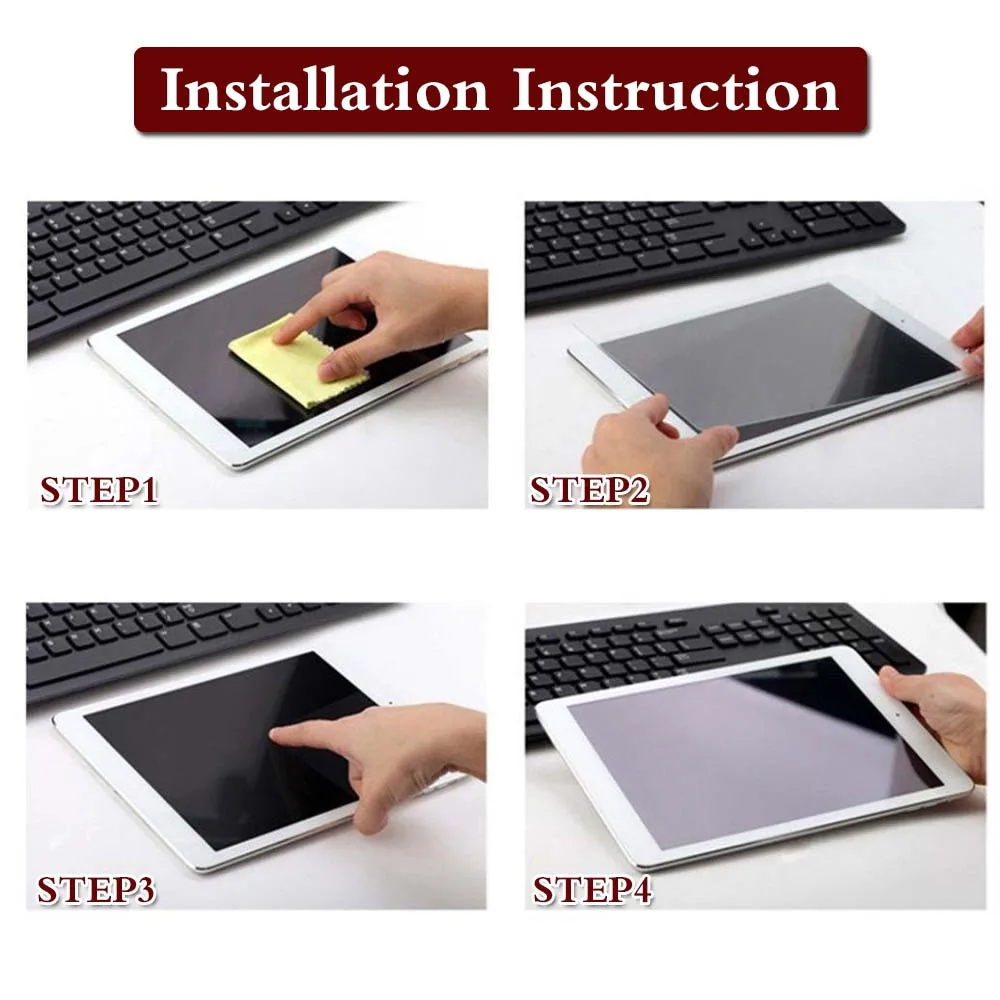 Installation Instruction

STEP1

STEP2

STEP3

STEP4