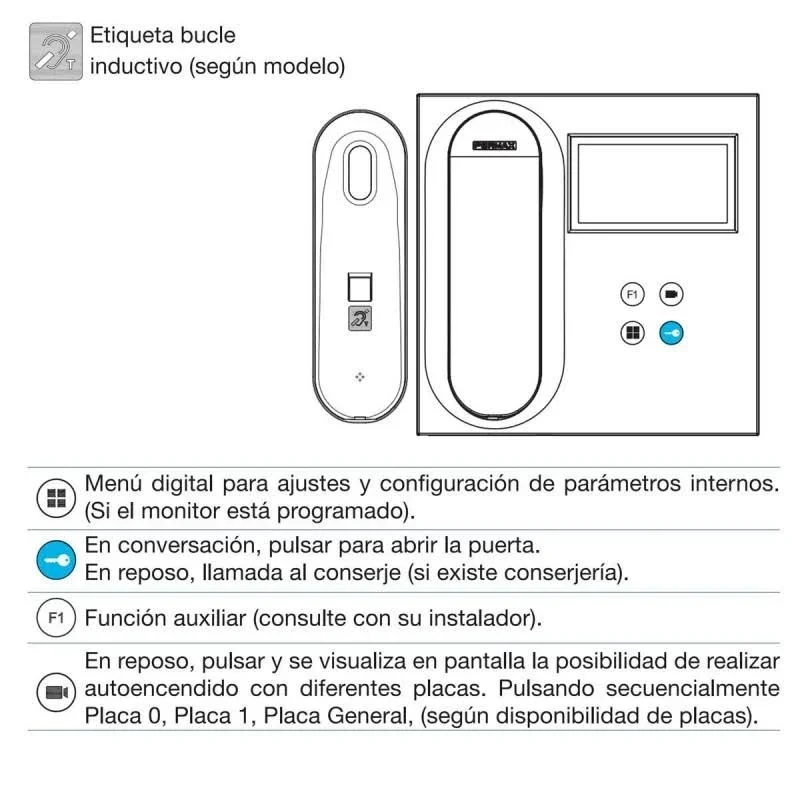 Etiqueta bucle inductivo (según modelo)

FERMAX

F1

Menú digital para ajustes y configuración de parámetros internos. (Si el monitor está programado).

En conversación, pulsar para abrir la puerta.
En reposo, llamada al conserje (si existe conserjería).

F1 Función auxiliar (consulte con su instalador).

En reposo, pulsar y se visualiza en pantalla la posibilidad de realizar autoencendido con diferentes placas. Pulsando secuencialmente Placa 0, Placa 1, Placa General, (según disponibilidad de placas).