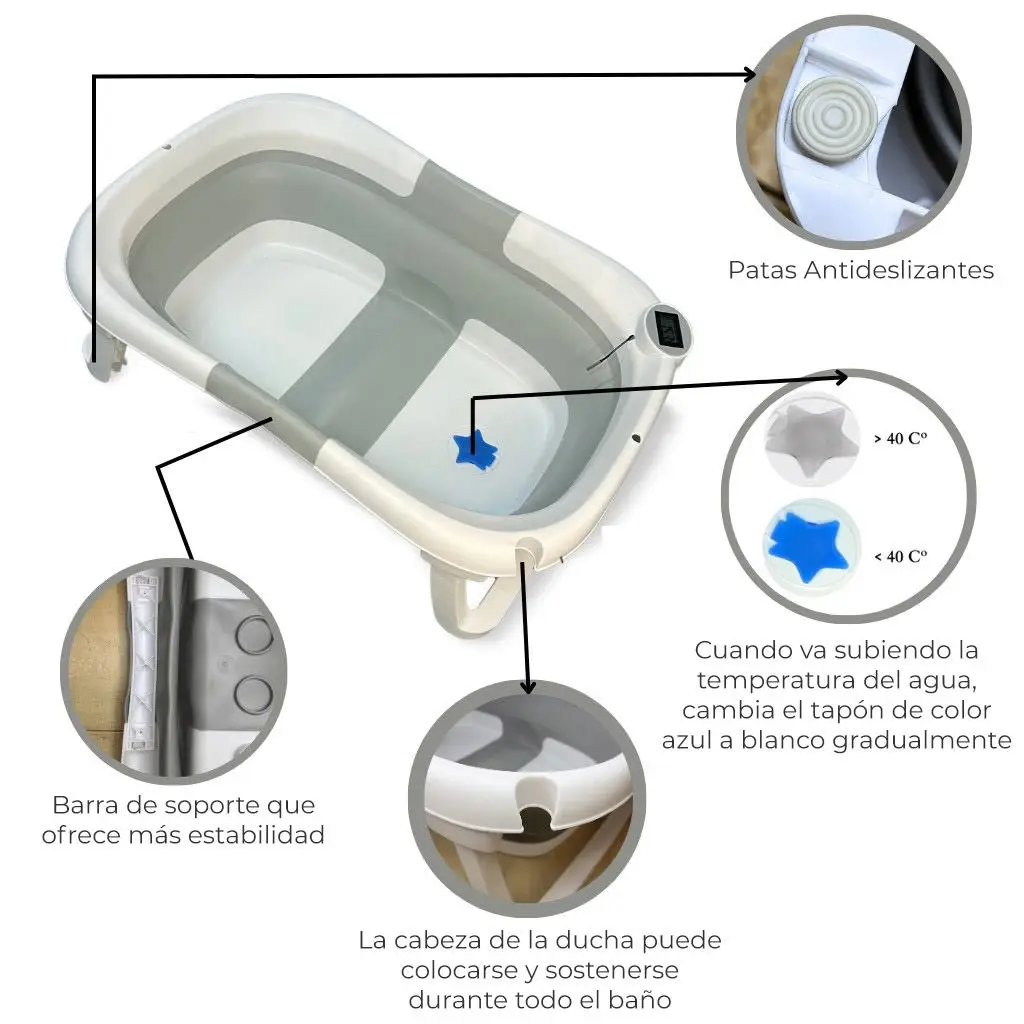 Patas Antideslizantes

> 40 Cº

< 40 Cº

Cuando va subiendo la temperatura del agua, cambia el tapón de color azul a blanco gradualmente

Barra de soporte que ofrece más estabilidad

La cabeza de la ducha puede colocarse y sostenerse durante todo el baño