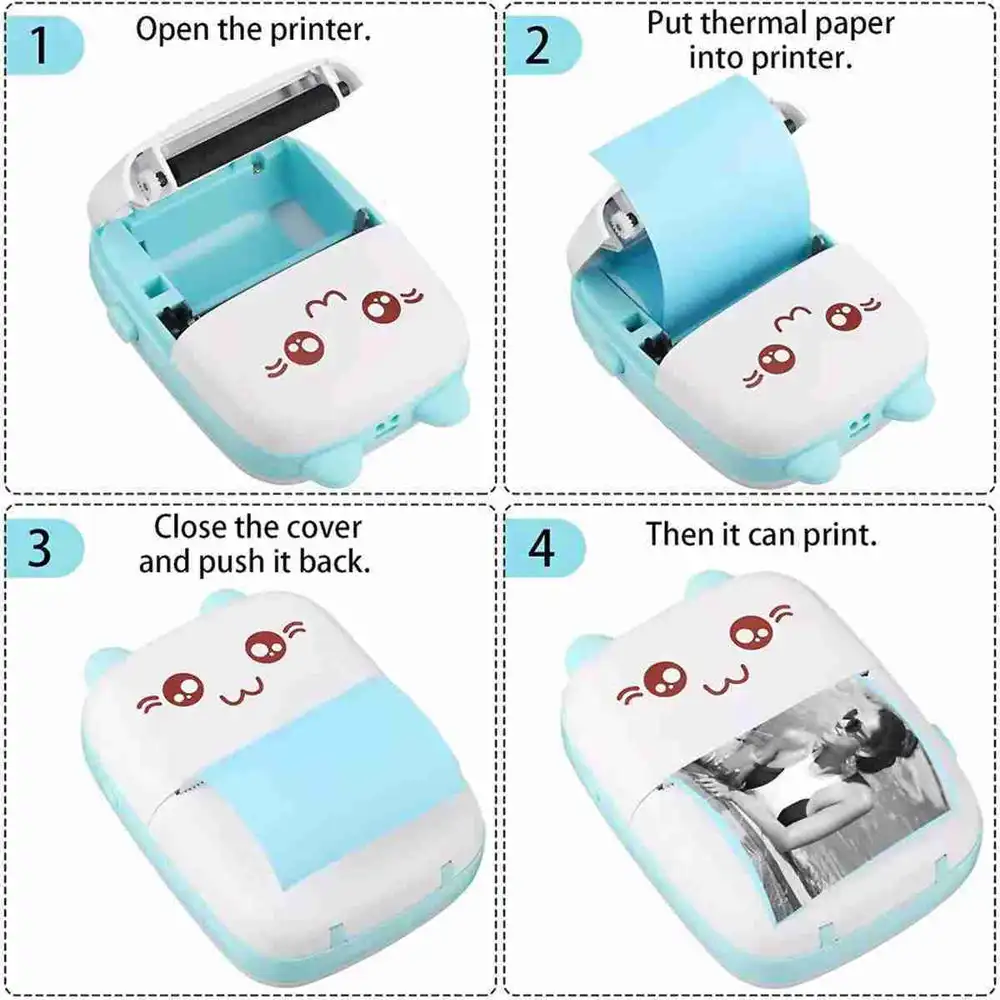 1 Open the printer.

2 Put thermal paper into printer.

3 Close the cover and push it back.

4 Then it can print.