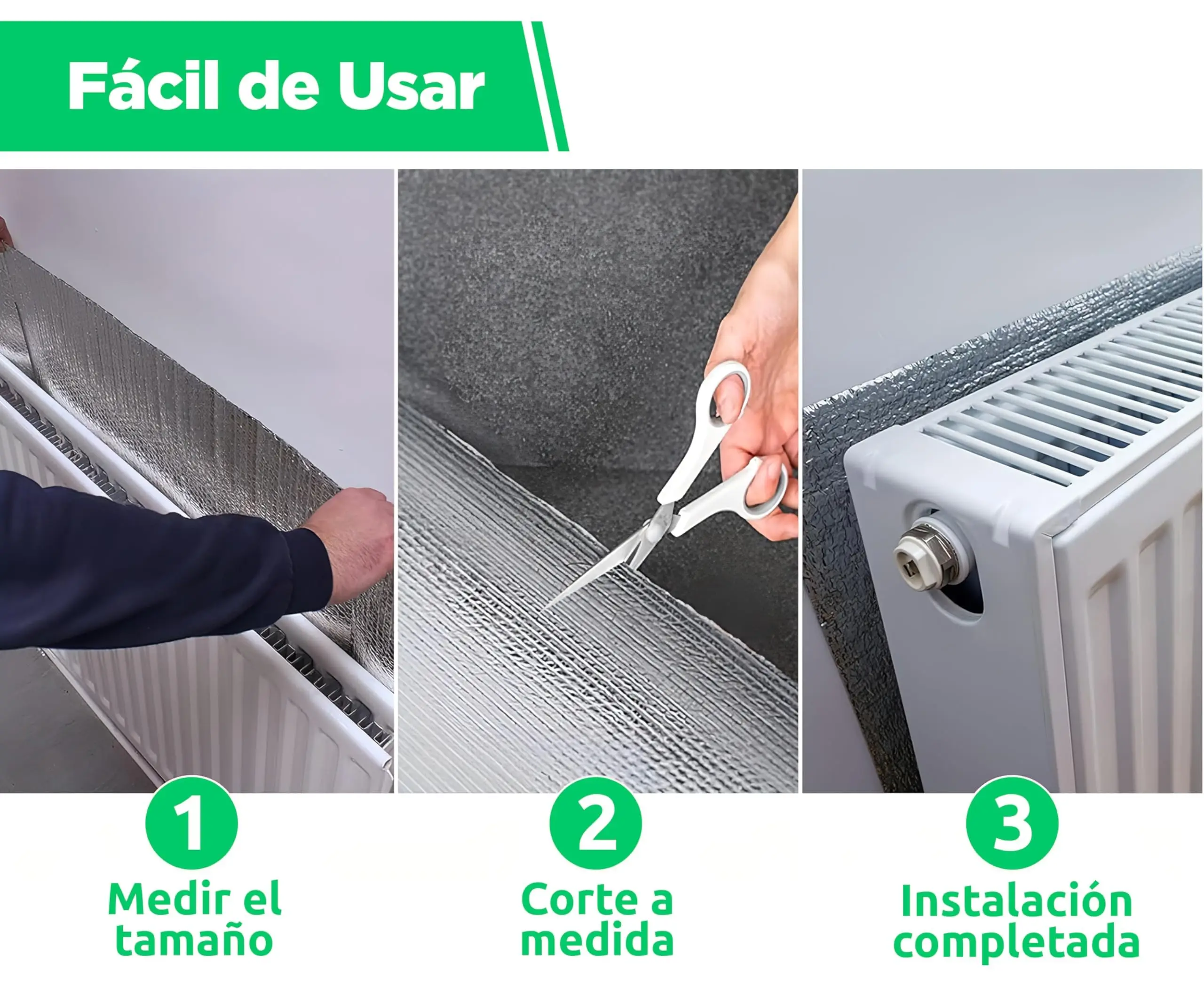 Fácil de Usar

1
Medir el tamaño

2
Corte a medida

3
Instalación completada