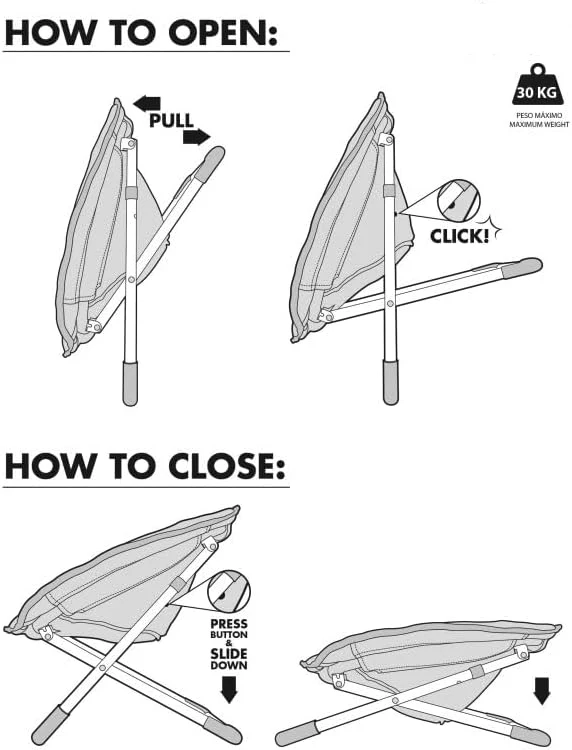 HOW TO OPEN:

PULL

30 KG
PESO MÁXIMO
MAXIMUM WEIGHT

CLICK!

HOW TO CLOSE:

PRESS BUTTON & SLIDE DOWN