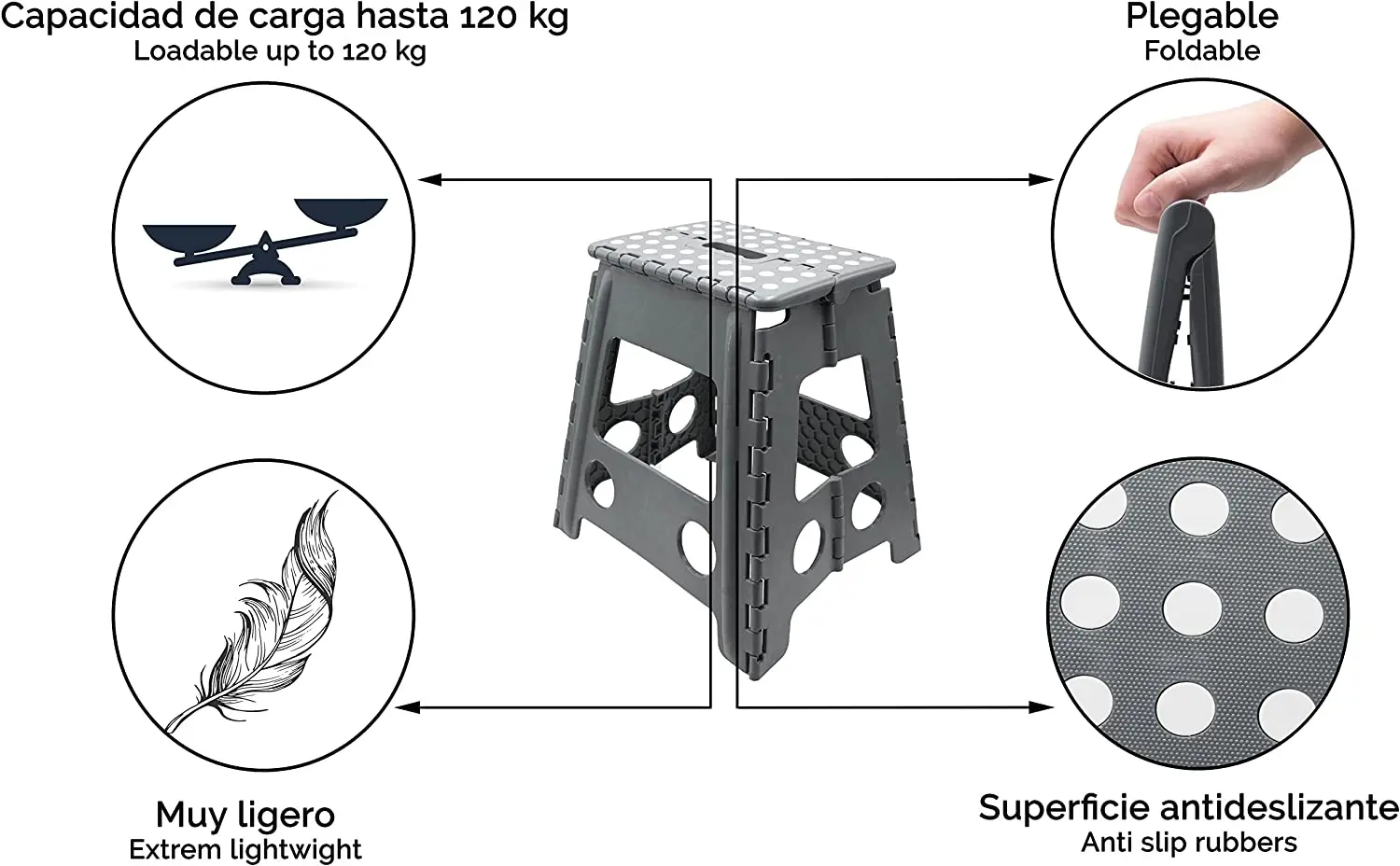 Capacidad de carga hasta 120 kg
Loadable up to 120 kg

Plegable
Foldable

Muy ligero
Extrem lightwight

Superficie antideslizante
Anti slip rubbers