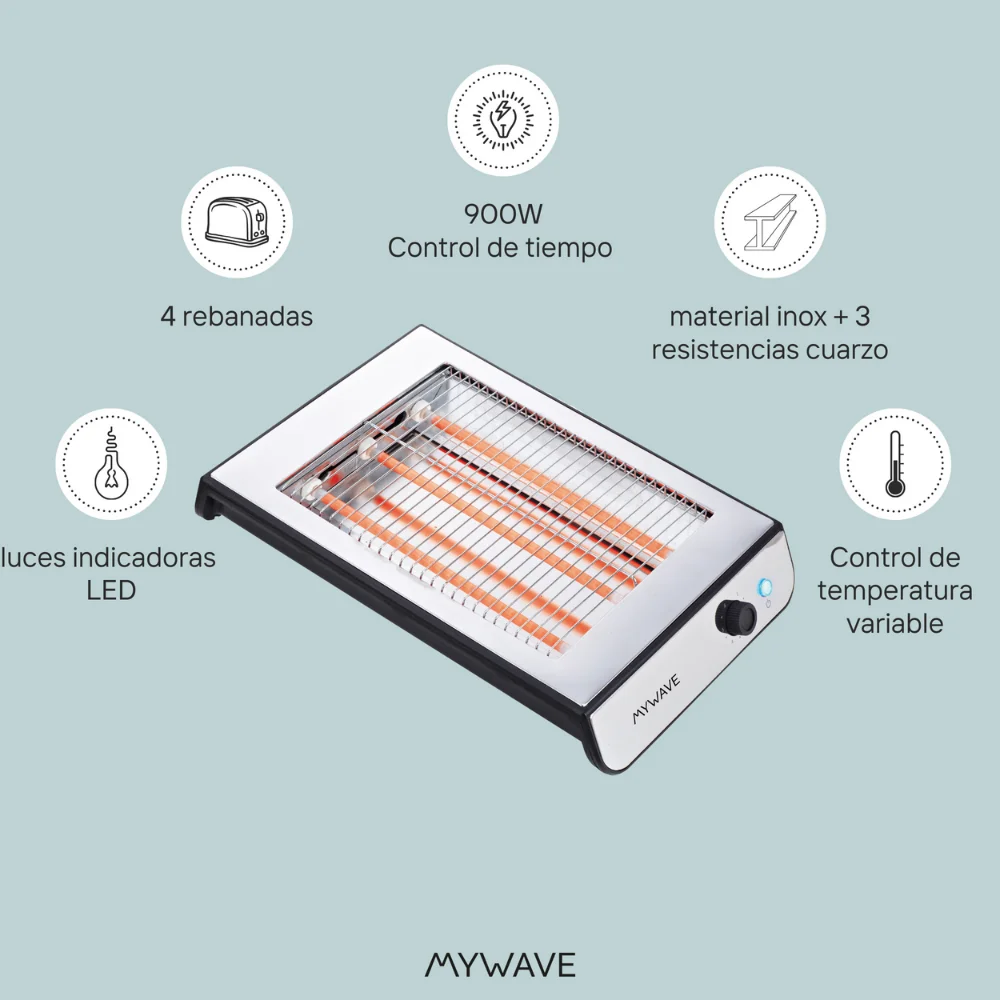 900W
Control de tiempo

4 rebanadas

material inox + 3
resistencias cuarzo

luces indicadoras
LED

Control de
temperatura
variable

MYWAVE

MYWAVE