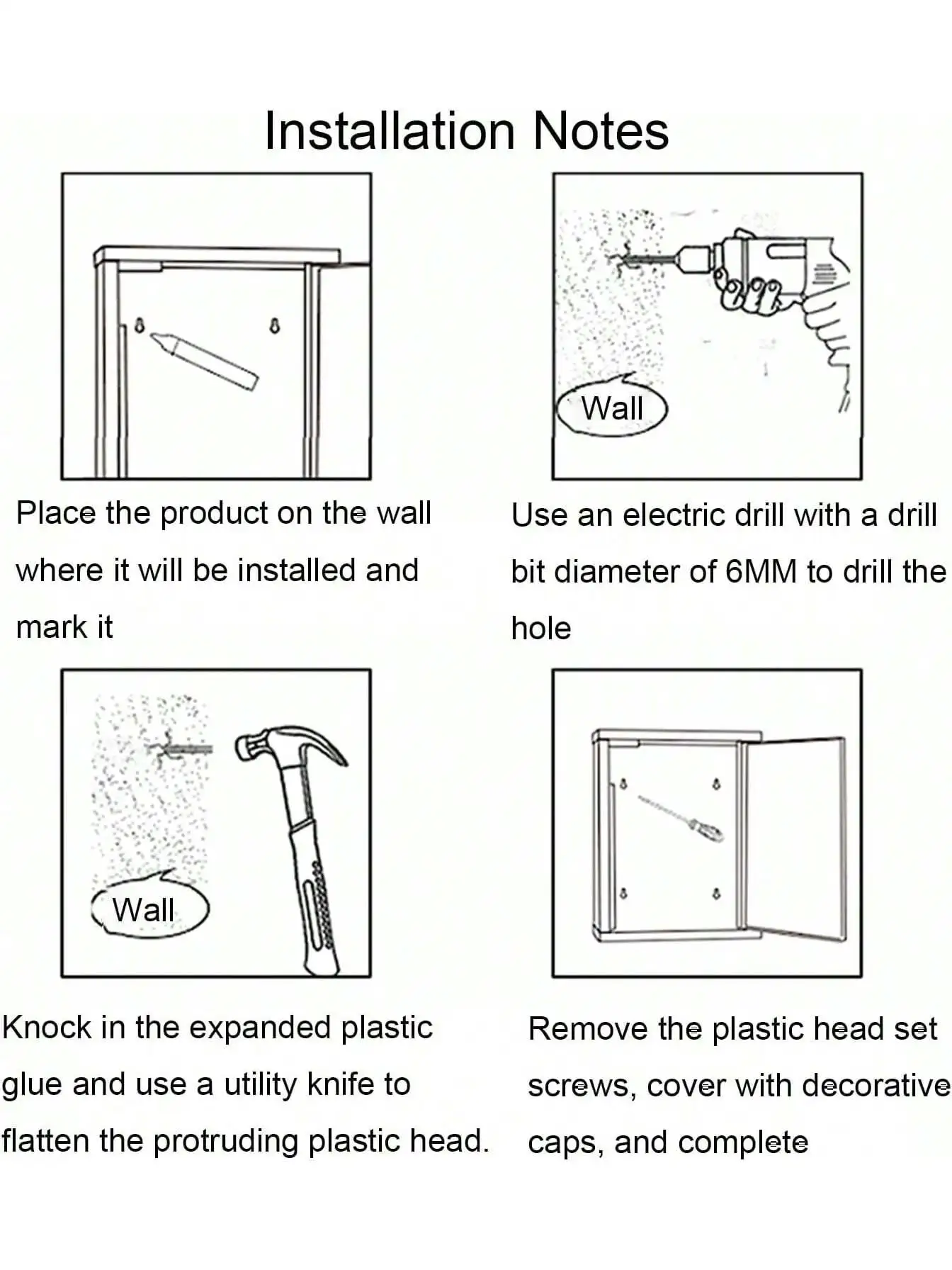 Installation Notes

Place the product on the wall where it will be installed and mark it

Wall

Use an electric drill with a drill bit diameter of 6MM to drill the hole

Wall

Knock in the expanded plastic glue and use a utility knife to flatten the protruding plastic head.

Remove the plastic head set screws, cover with decorative caps, and complete