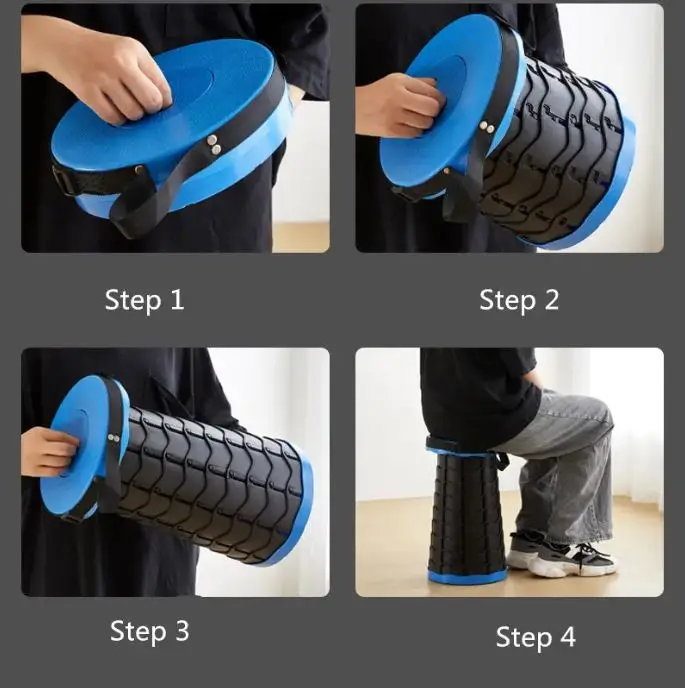 Step 1

Step 2

Step 3

Step 4