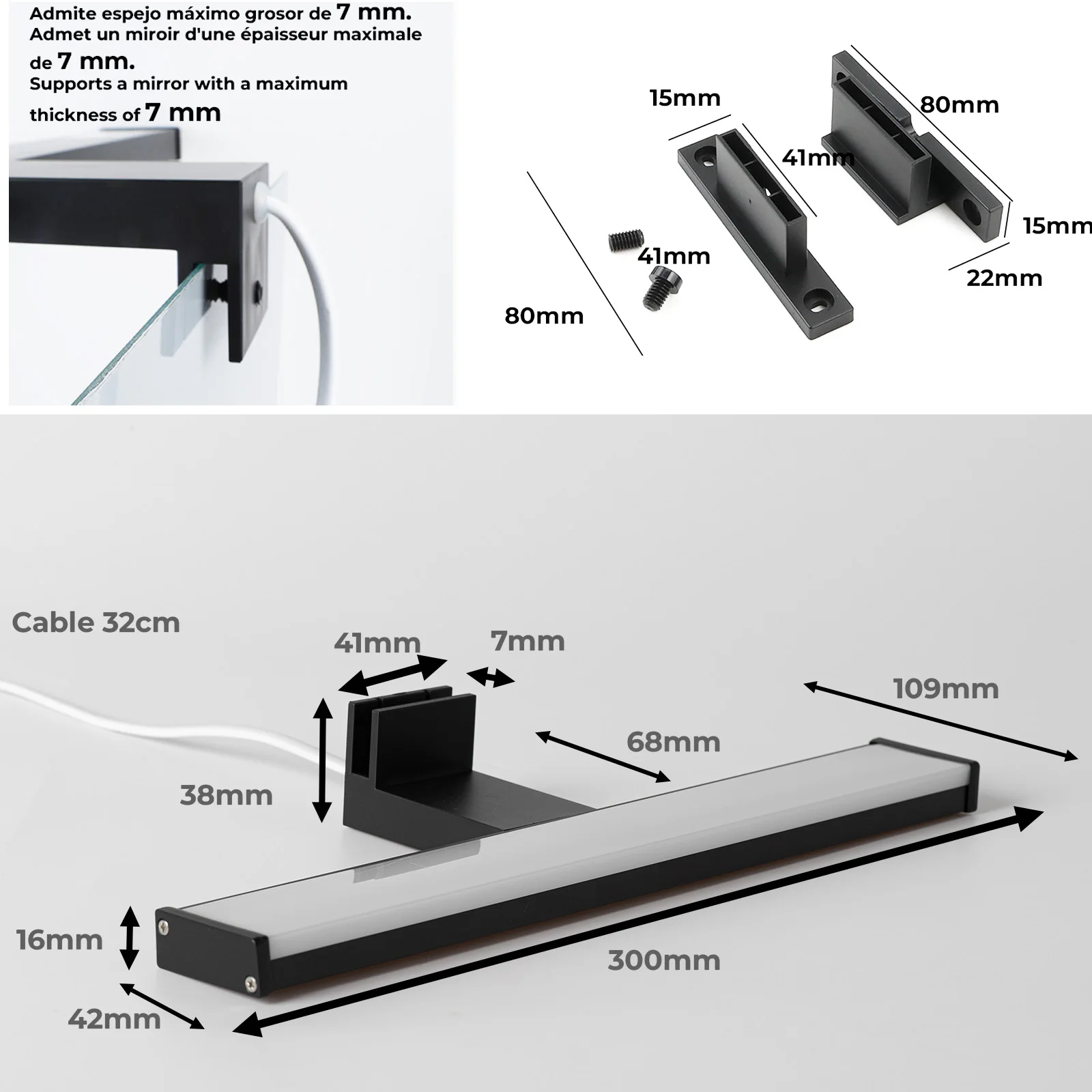 Admite espejo máximo grosor de 7 mm.
Admet un miroir d'une épaisseur maximale de 7 mm.
Supports a mirror with a maximum thickness of 7 mm

15mm
80mm
41mm
15mm
41mm
22mm
80mm

Cable 32cm
41mm
7mm
109mm
68mm
38mm
16mm
300mm
42mm