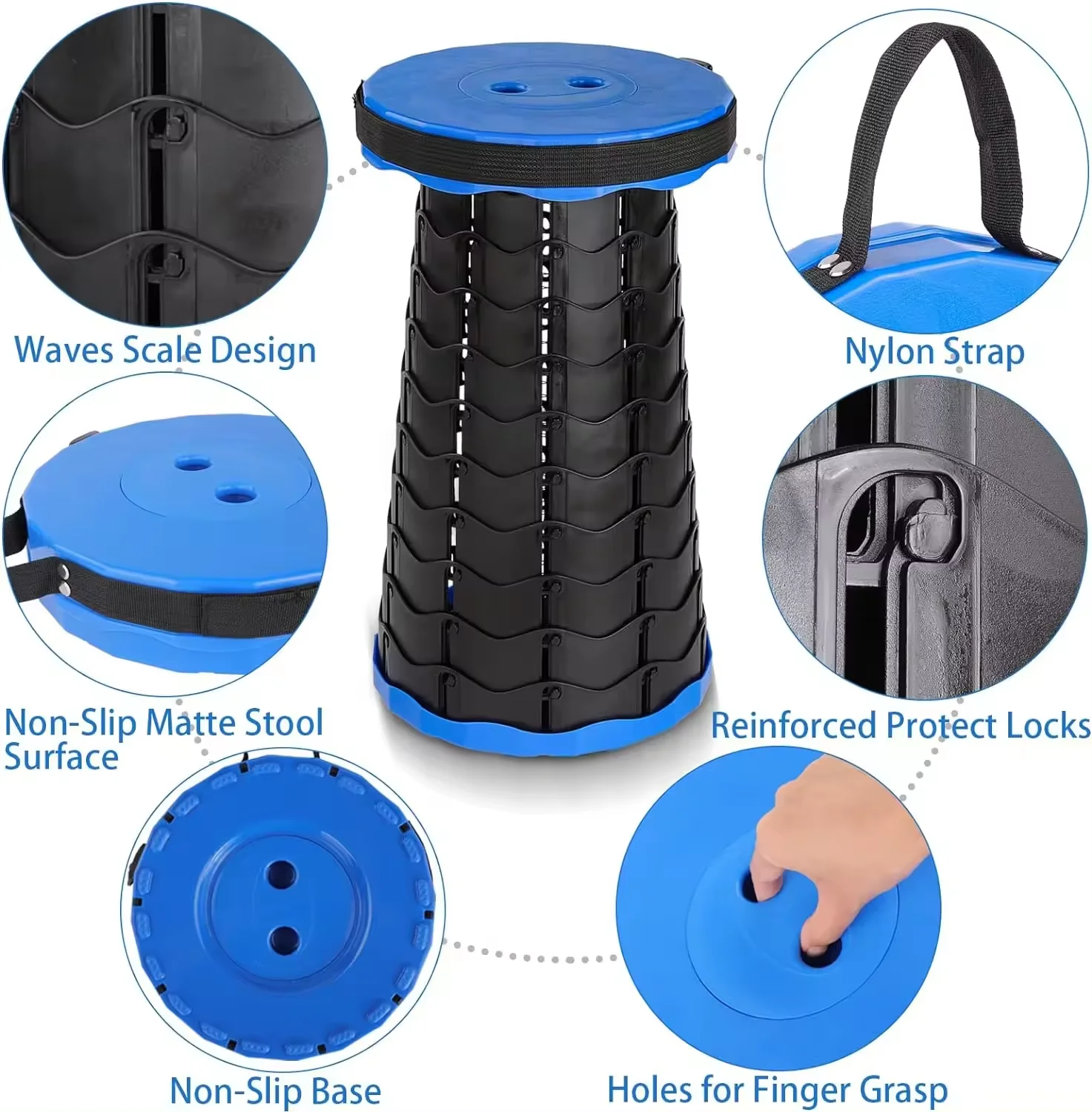 Waves Scale Design

Nylon Strap

Non-Slip Matte Stool Surface

Reinforced Protect Locks

Non-Slip Base

Holes for Finger Grasp