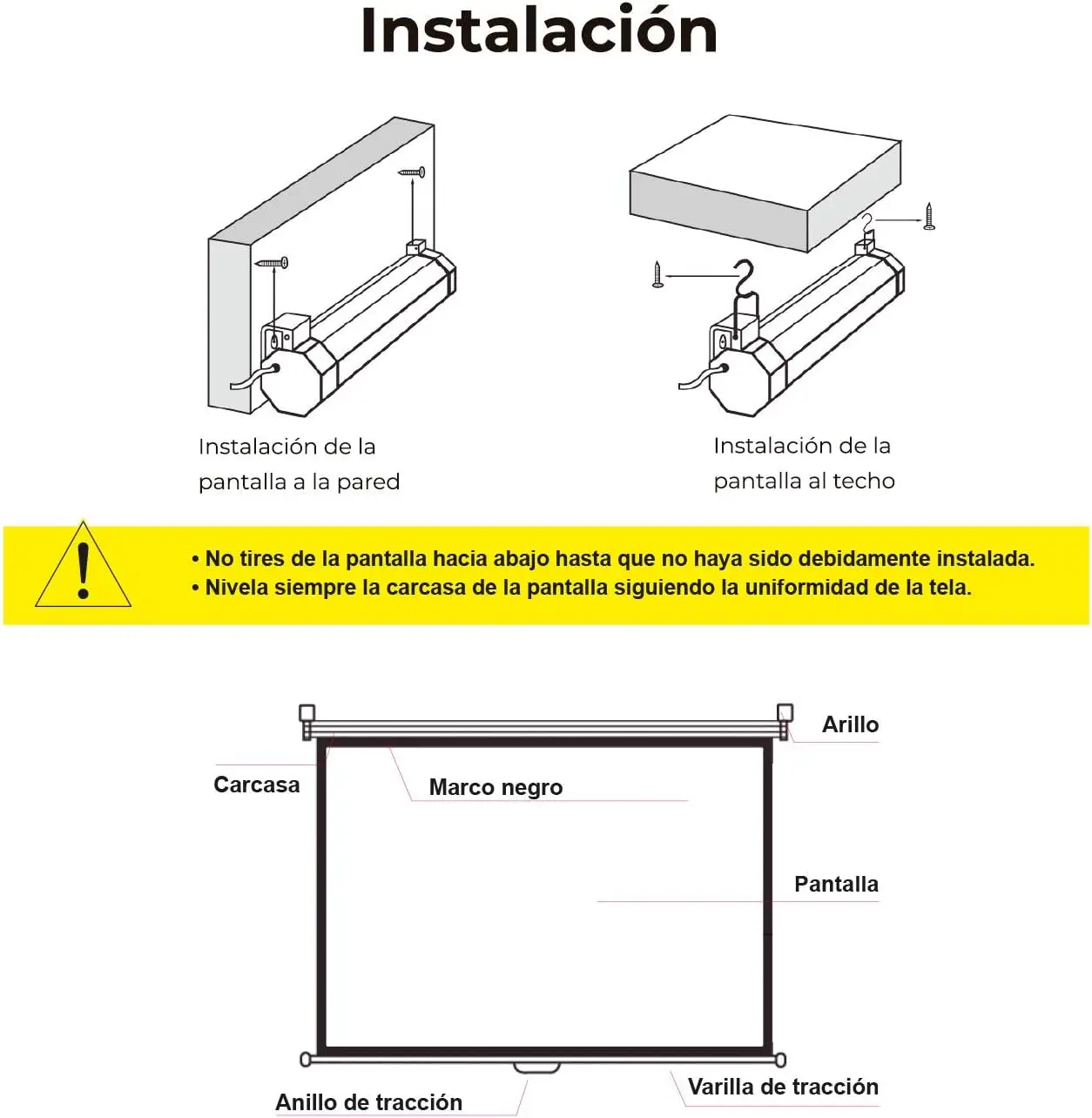 Instalación

Instalación de la pantalla a la pared

Instalación de la pantalla al techo

• No tires de la pantalla hacia abajo hasta que no haya sido debidamente instalada.
• Nivela siempre la carcasa de la pantalla siguiendo la uniformidad de la tela.

Arillo

Carcasa

Marco negro

Pantalla

Anillo de tracción

Varilla de tracción