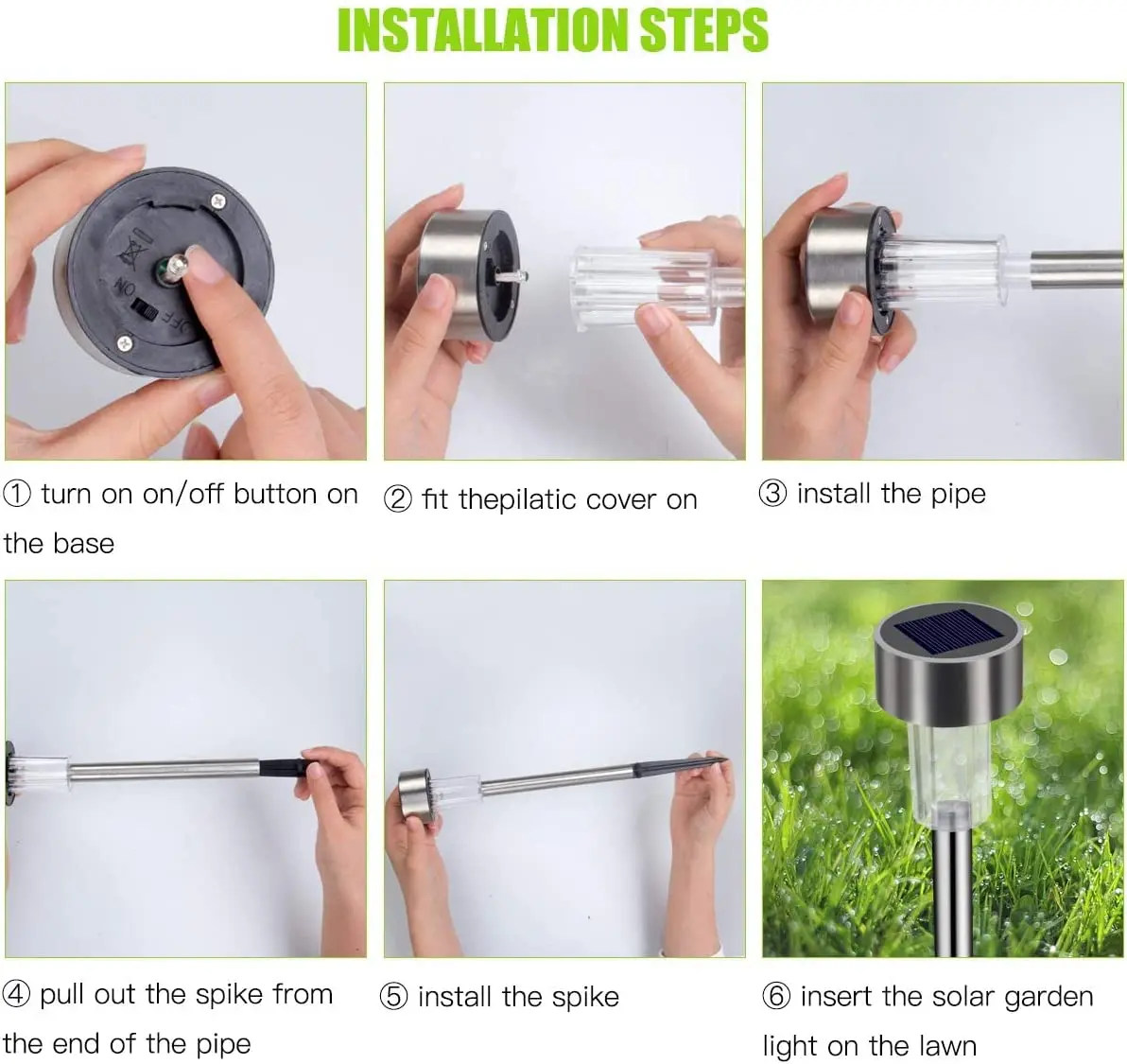 INSTALLATION STEPS

ON OFF

① turn on on/off button on the base

② fit thepilatic cover on

③ install the pipe

④ pull out the spike from the end of the pipe

⑤ install the spike

⑥ insert the solar garden light on the lawn