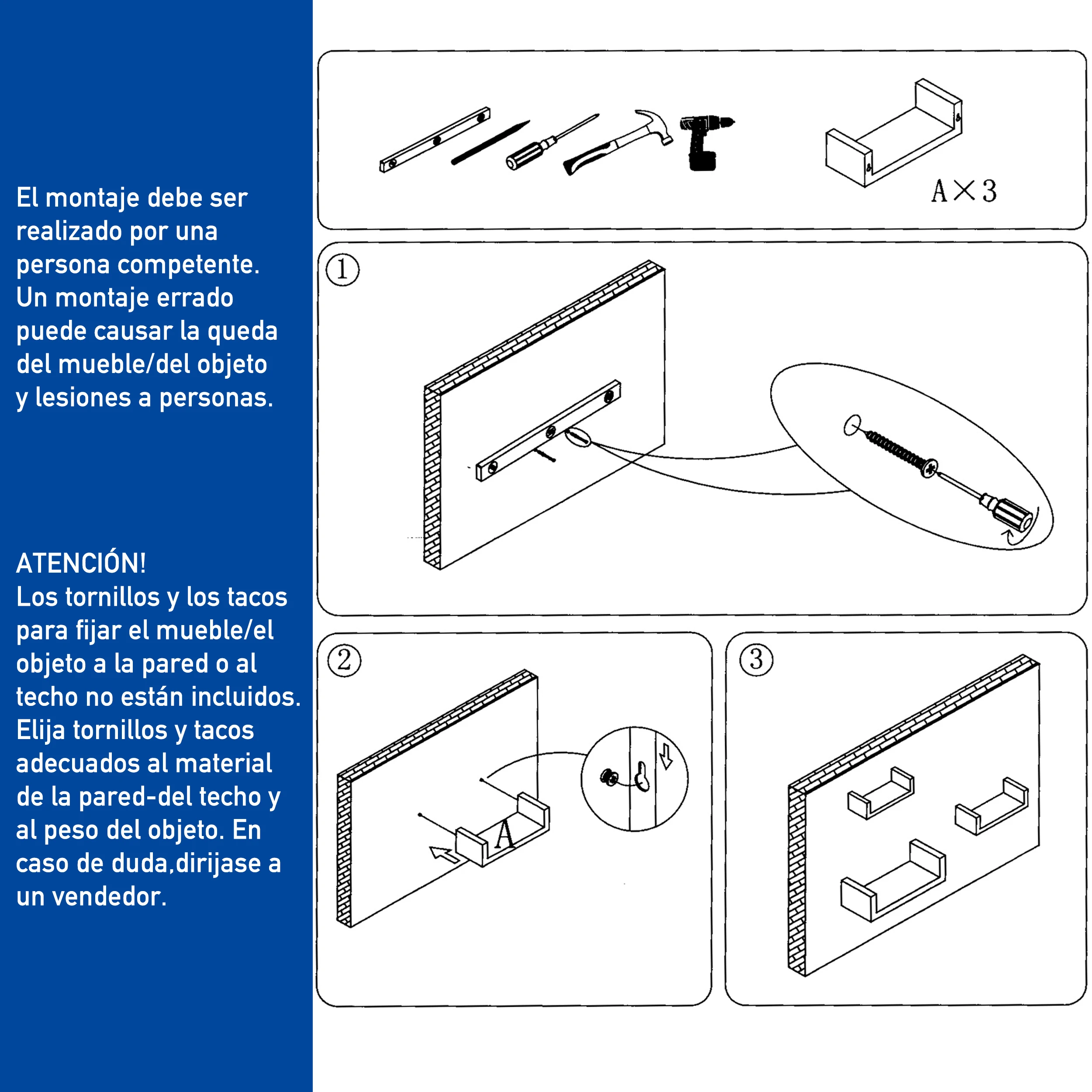 El montaje debe ser realizado por una persona competente. Un montaje errado puede causar la queda del mueble/del objeto y lesiones a personas.

ATENCIÓN!
Los tornillos y los tacos para fijar el mueble/el objeto a la pared o al techo no están incluidos. Elija tornillos y tacos adecuados al material de la pared-del techo y al peso del objeto. En caso de duda,dirijase a un vendedor.

A×3

①

②

A

③