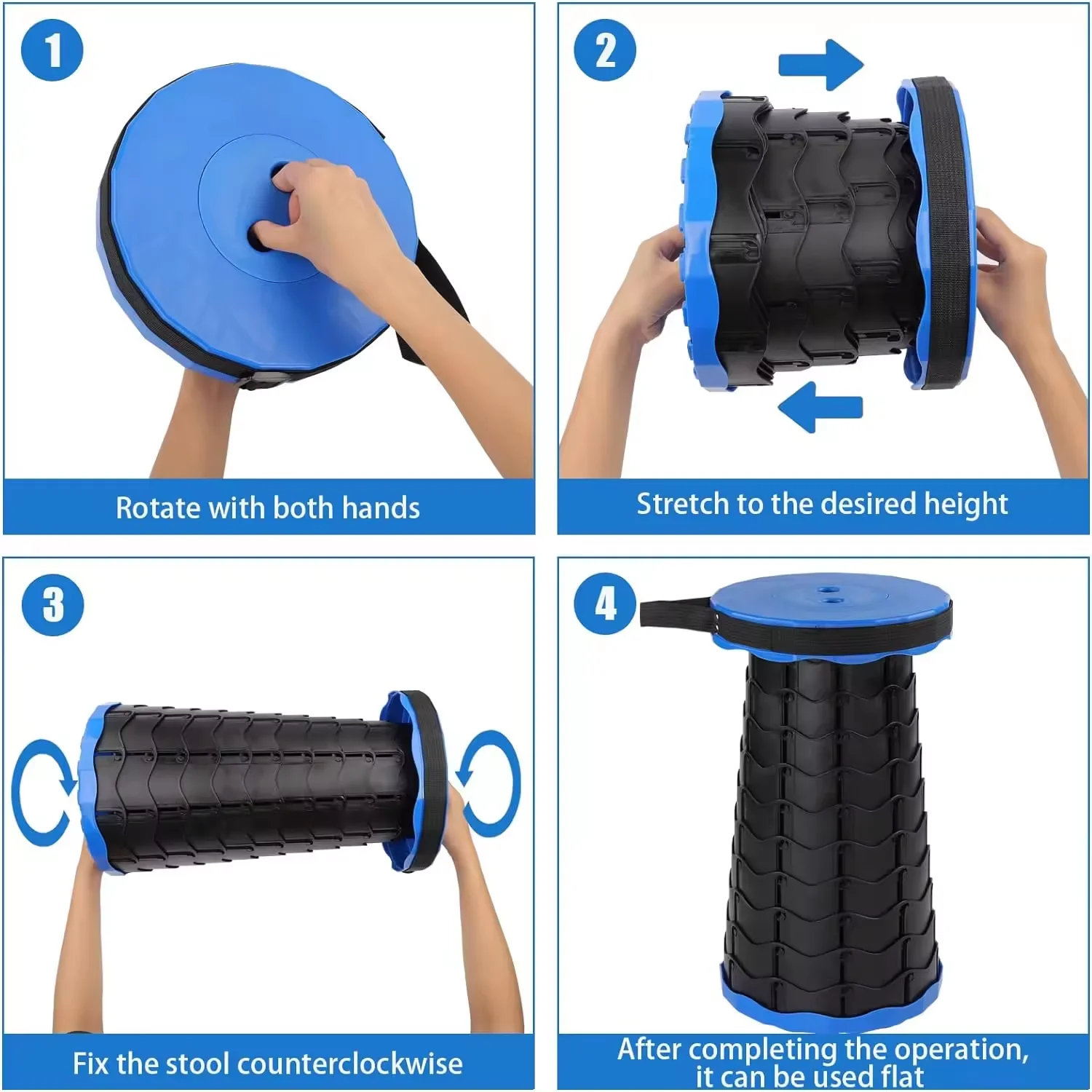 1

Rotate with both hands

2

Stretch to the desired height

3

Fix the stool counterclockwise

4

After completing the operation, it can be used flat