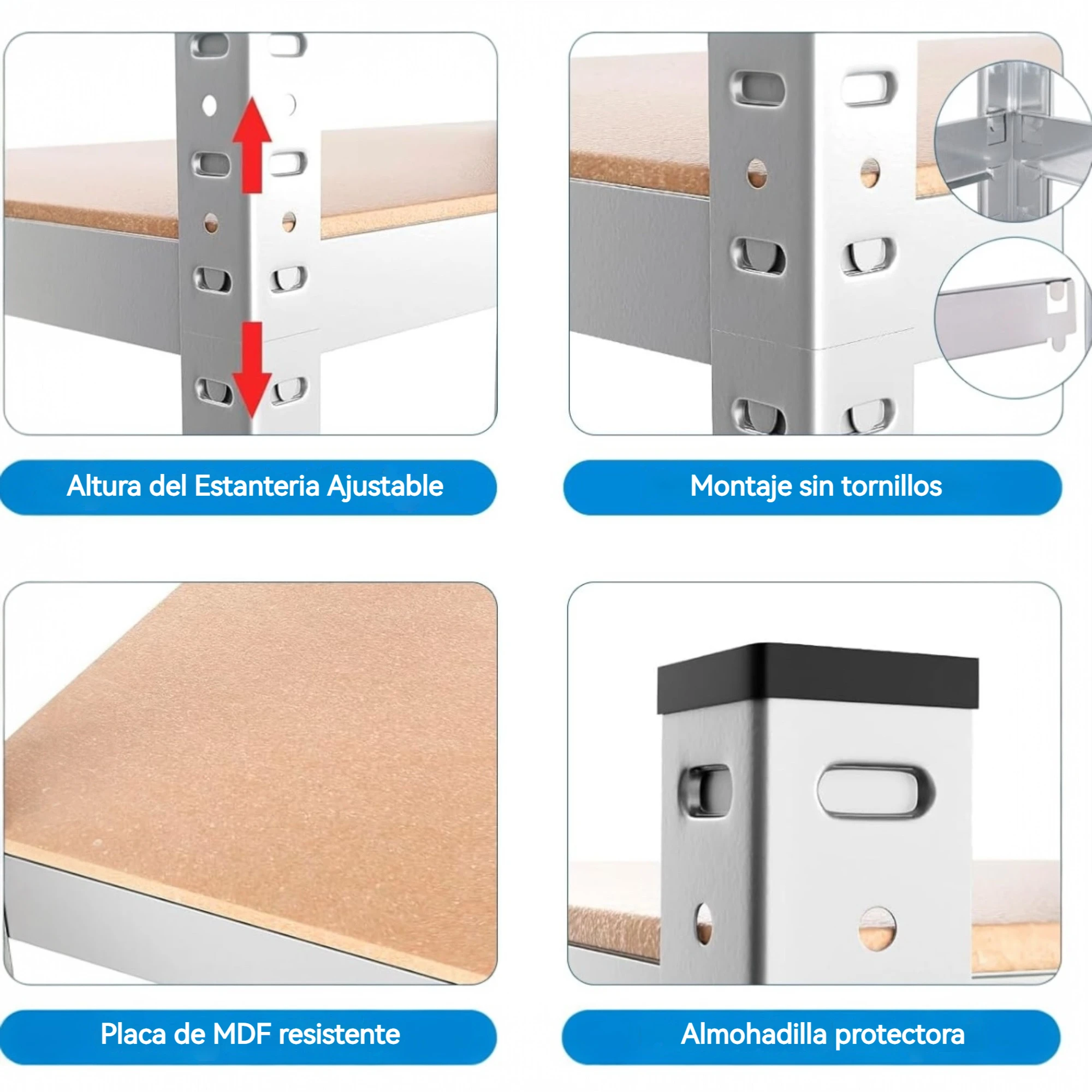 Altura del Estanteria Ajustable

Montaje sin tornillos

Placa de MDF resistente

Almohadilla protectora