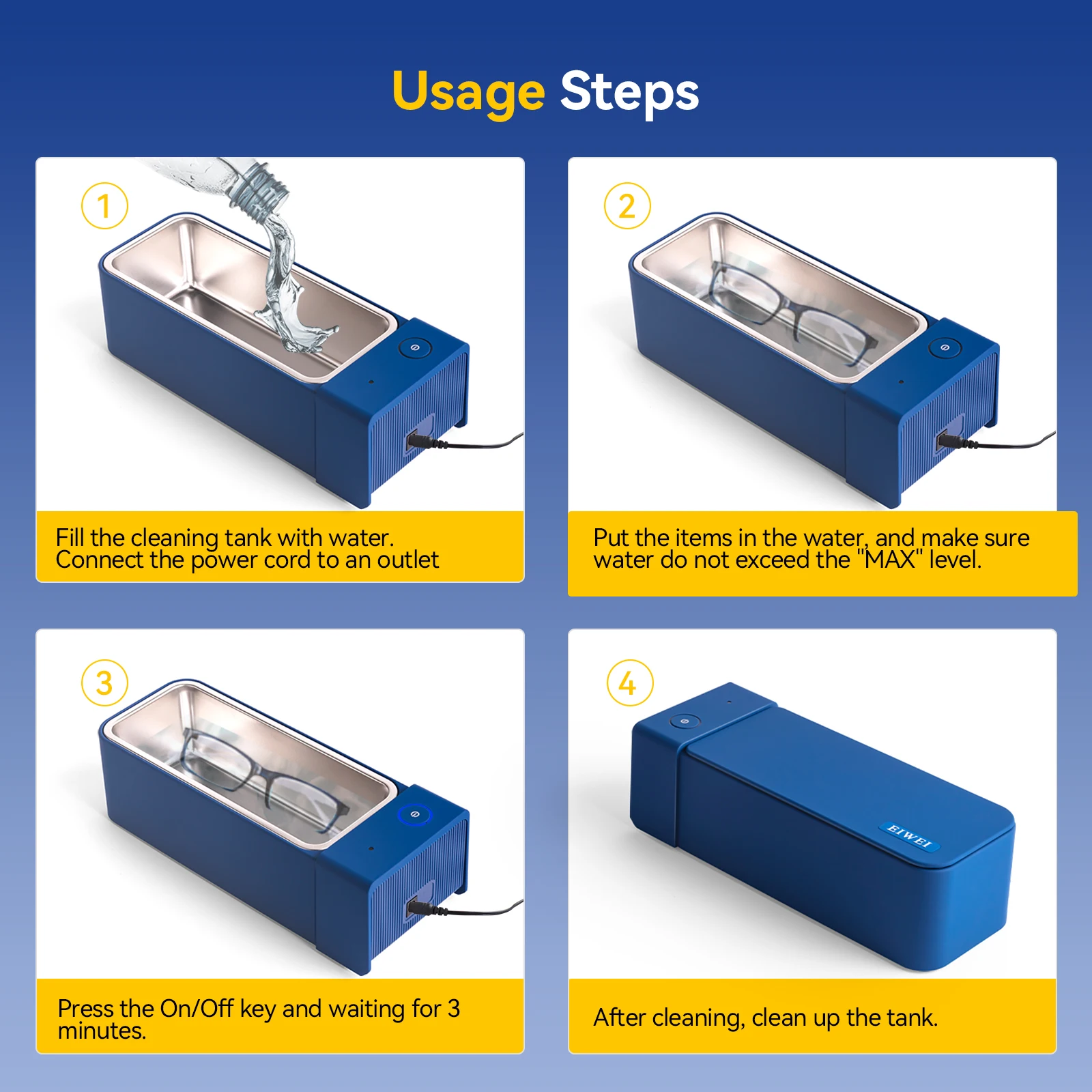 Usage Steps

1

Fill the cleaning tank with water.
Connect the power cord to an outlet

2

Put the items in the water, and make sure water do not exceed the "MAX" level.

3

Press the On/Off key and waiting for 3 minutes.

4

EIWEI

After cleaning, clean up the tank.