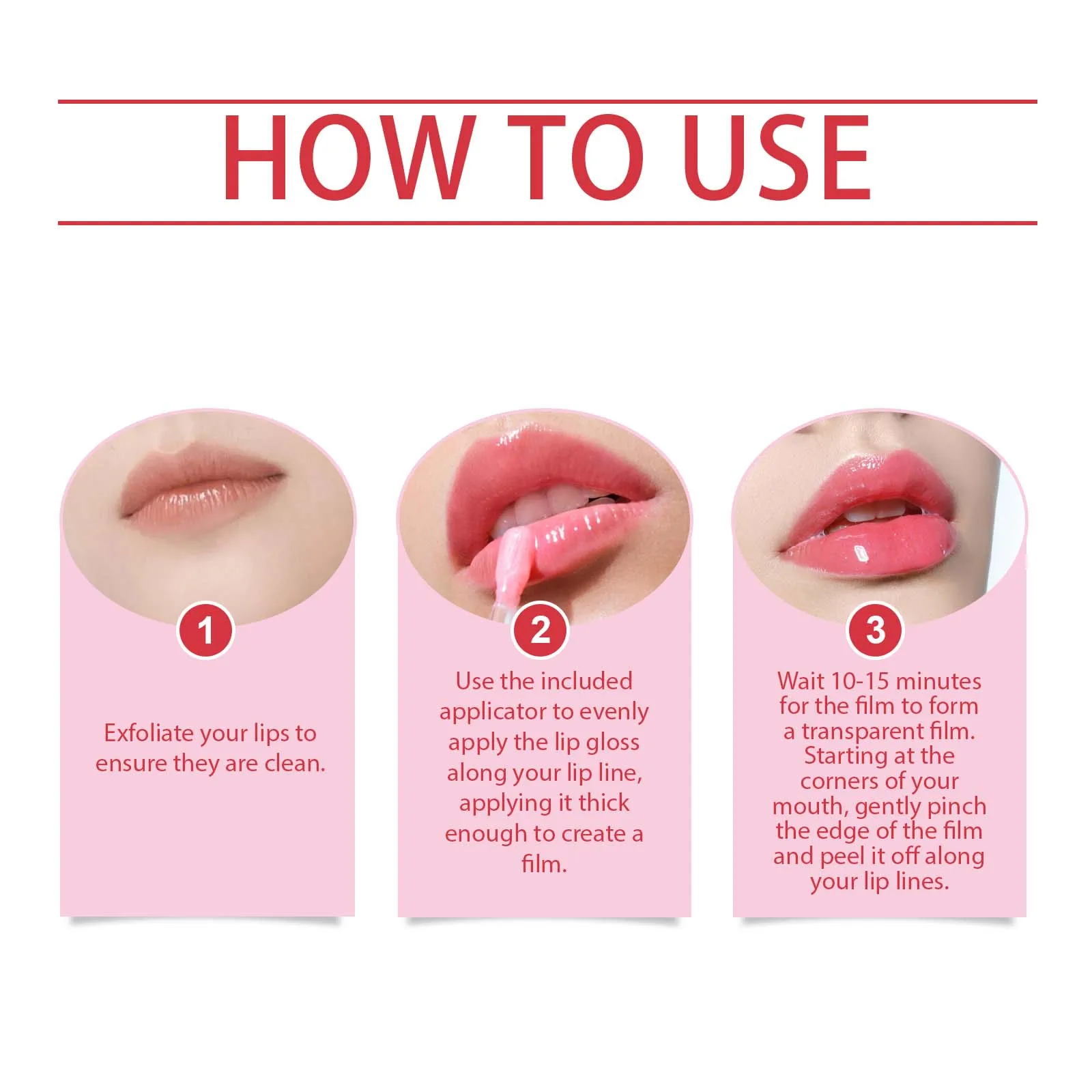 HOW TO USE

1

Exfoliate your lips to ensure they are clean.

2

Use the included applicator to evenly apply the lip gloss along your lip line, applying it thick enough to create a film.

3

Wait 10-15 minutes for the film to form a transparent film. Starting at the corners of your mouth, gently pinch the edge of the film and peel it off along your lip lines.