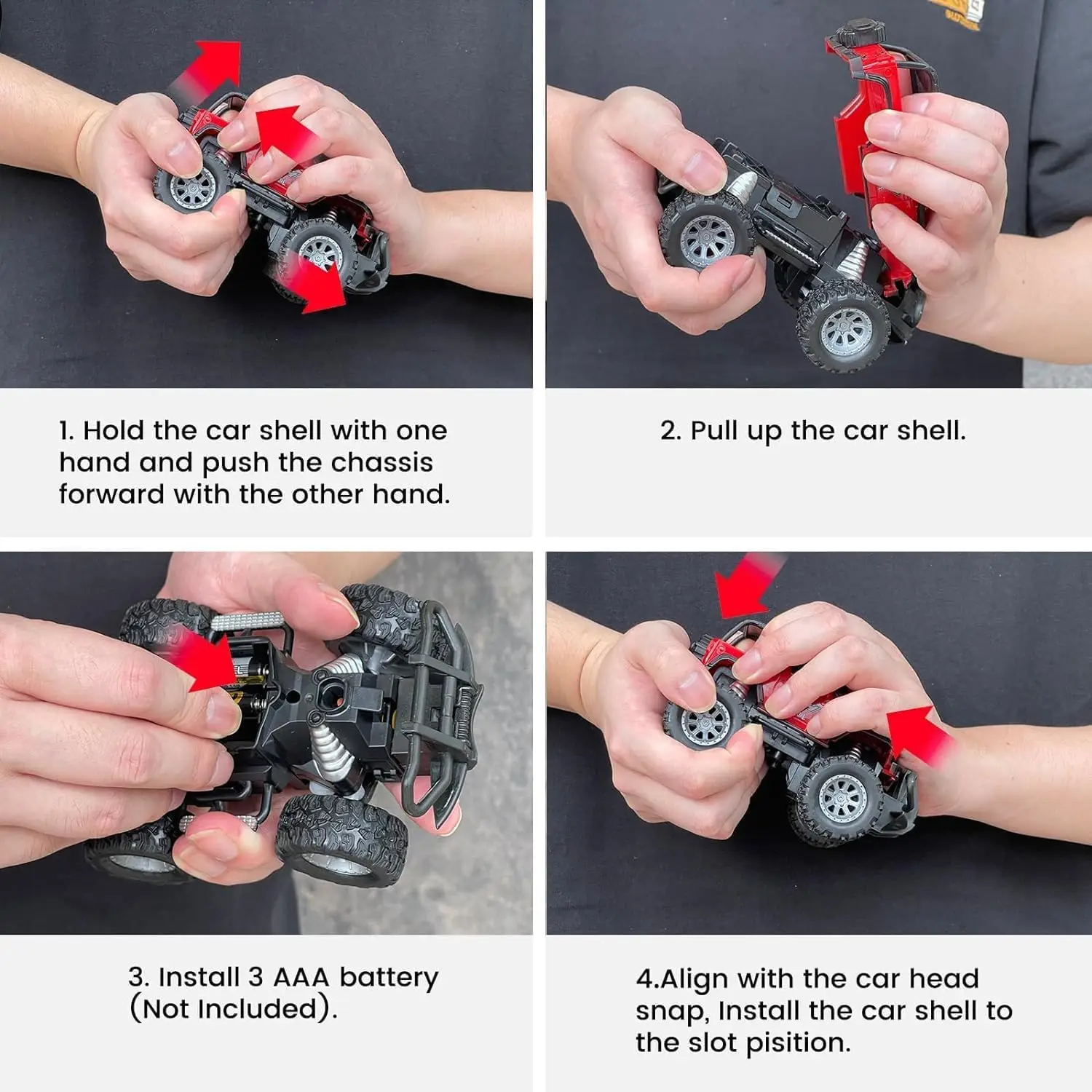 1. Hold the car shell with one hand and push the chassis forward with the other hand.

2. Pull up the car shell.

3. Install 3 AAA battery (Not Included).

4.Align with the car head snap, Install the car shell to the slot pisition.