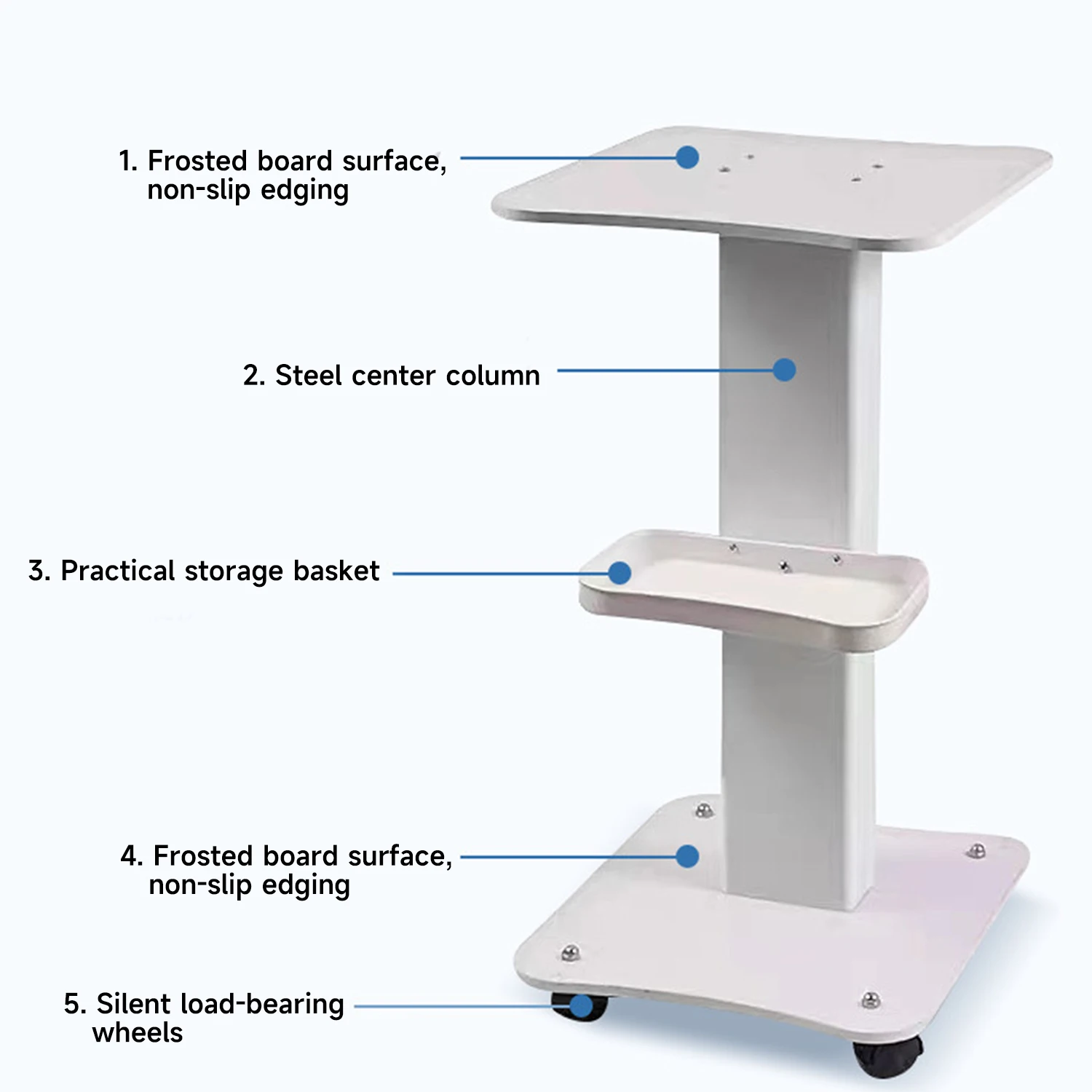 1. Frosted board surface, non-slip edging

2. Steel center column

3. Practical storage basket

4. Frosted board surface, non-slip edging

5. Silent load-bearing wheels