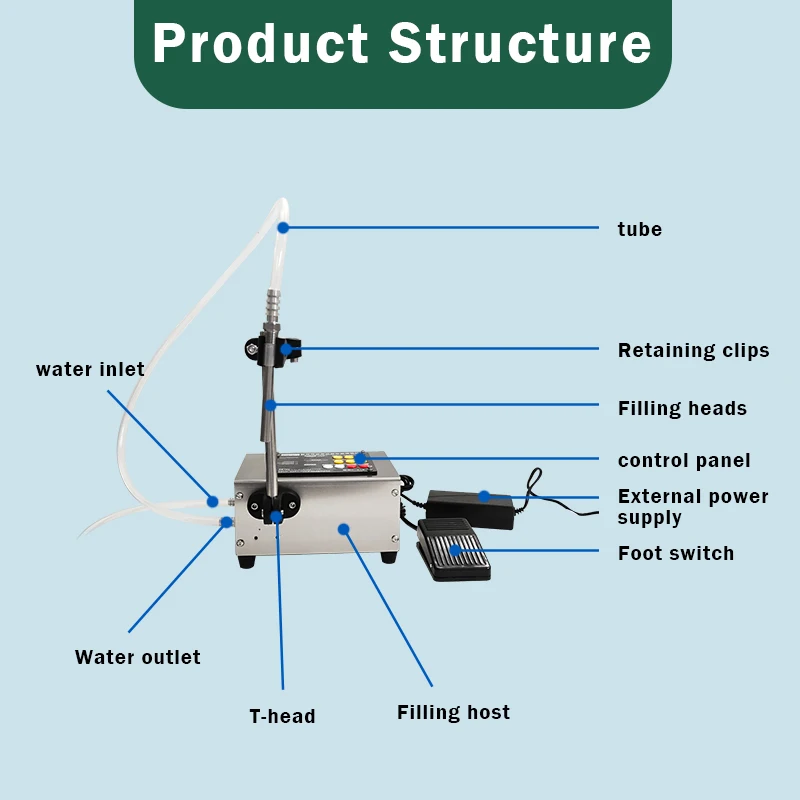 Product Structure

tube

Retaining clips

water inlet

Filling heads

control panel

External power supply

Foot switch

Water outlet

T-head

Filling host