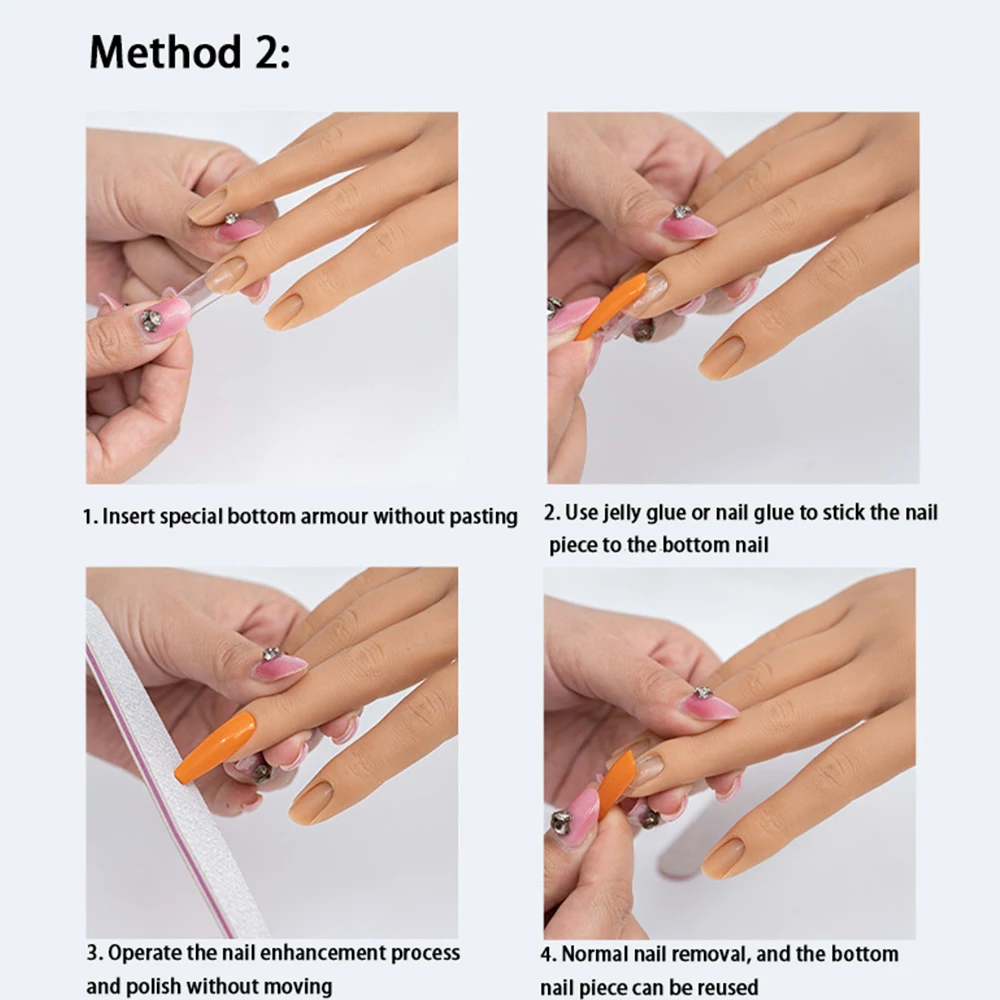 Method 2:

1. Insert special bottom armour without pasting

2. Use jelly glue or nail glue to stick the nail piece to the bottom nail

3. Operate the nail enhancement process and polish without moving

4. Normal nail removal, and the bottom nail piece can be reused