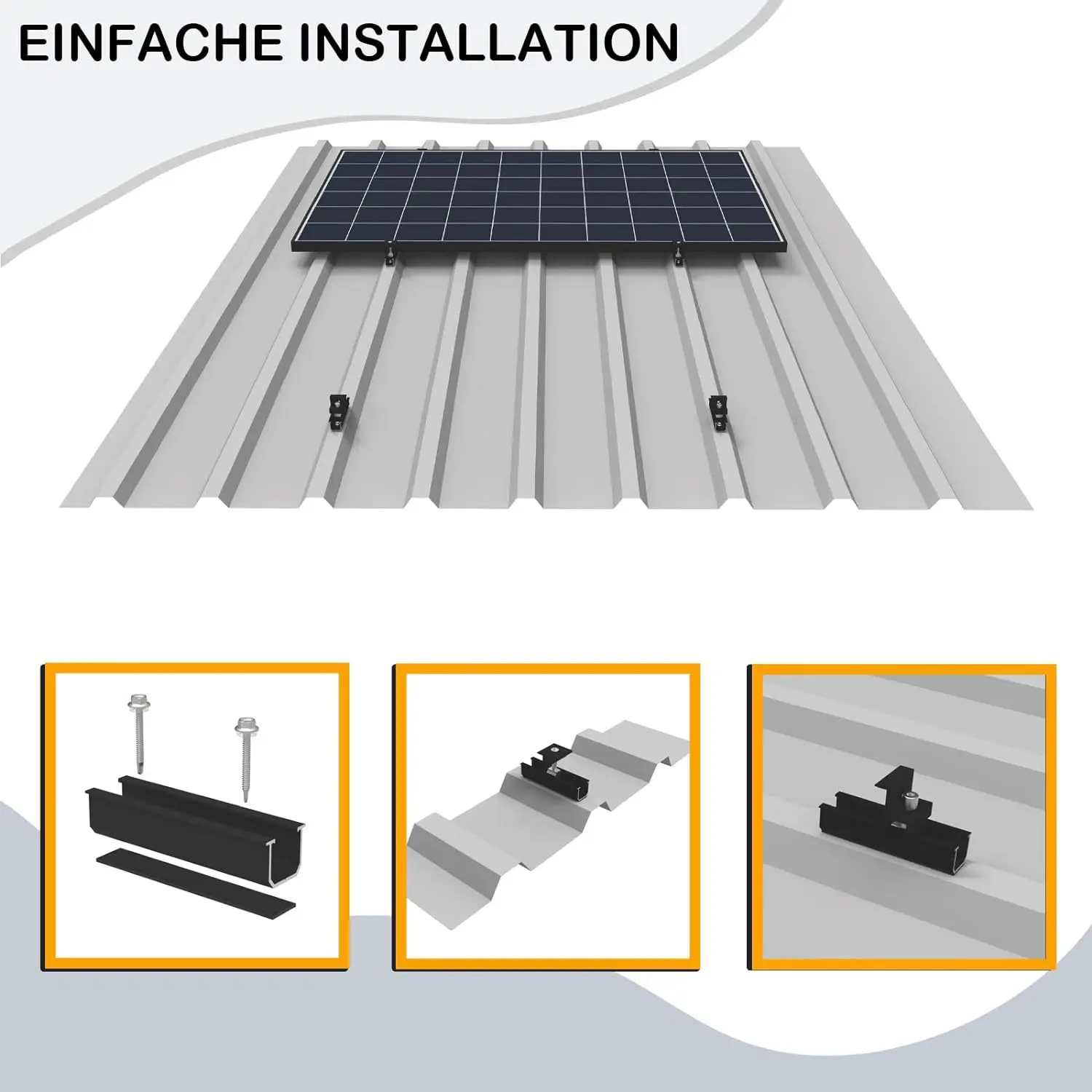 EINFACHE INSTALLATION