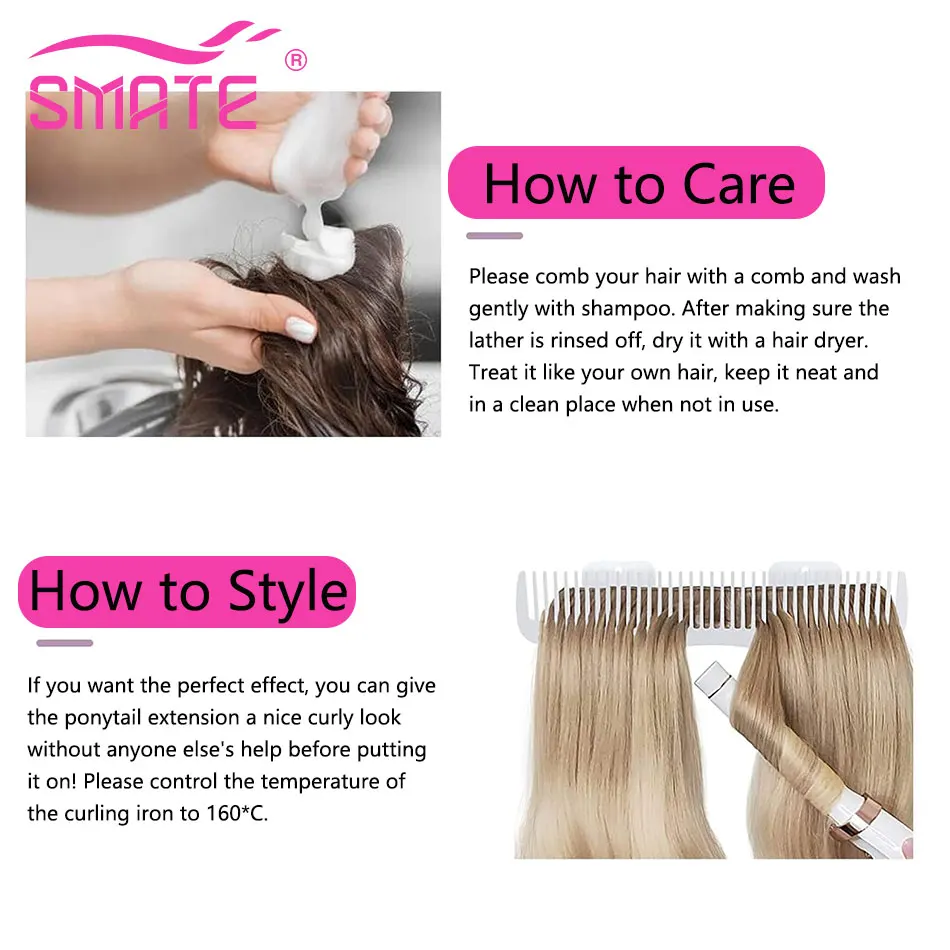 SMATE®

How to Care

Please comb your hair with a comb and wash gently with shampoo. After making sure the lather is rinsed off, dry it with a hair dryer. Treat it like your own hair, keep it neat and in a clean place when not in use.

How to Style

If you want the perfect effect, you can give the ponytail extension a nice curly look without anyone else's help before putting it on! Please control the temperature of the curling iron to 160*C.