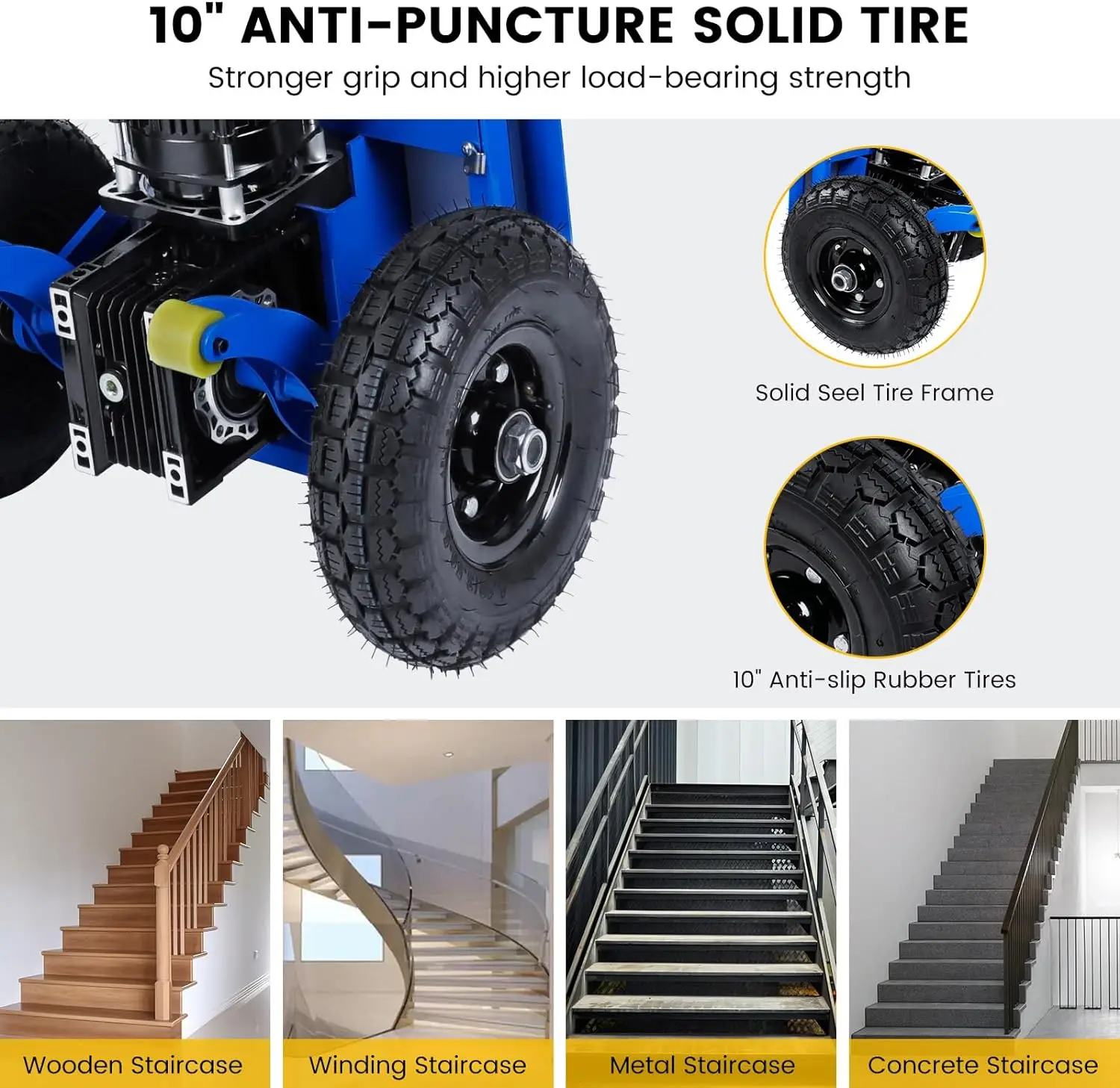 10" ANTI-PUNCTURE SOLID TIRE
Stronger grip and higher load-bearing strength

Solid Seel Tire Frame

10" Anti-slip Rubber Tires

Wooden Staircase

Winding Staircase

Metal Staircase

Concrete Staircase