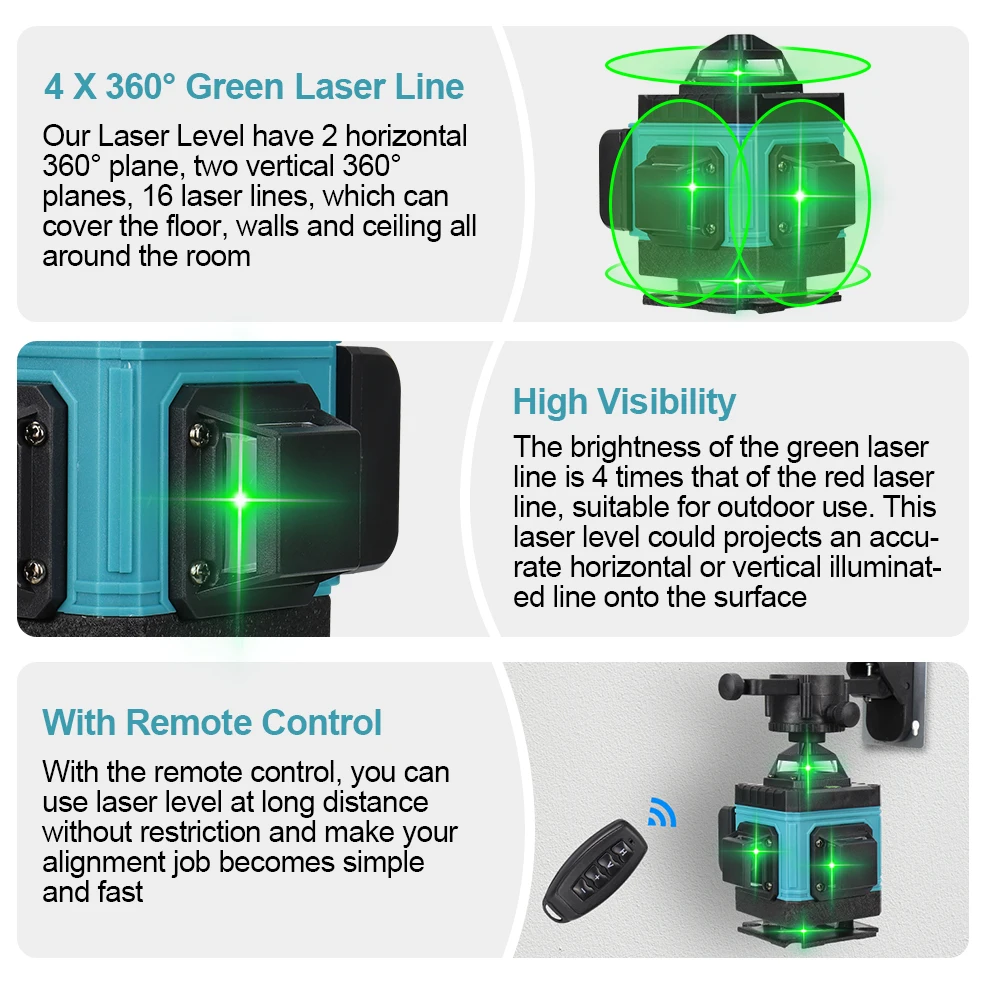 4 X 360° Green Laser Line

Our Laser Level have 2 horizontal 360° plane, two vertical 360° planes, 16 laser lines, which can cover the floor, walls and ceiling all around the room

High Visibility

The brightness of the green laser line is 4 times that of the red laser line, suitable for outdoor use. This laser level could projects an accurate horizontal or vertical illuminated line onto the surface

With Remote Control

With the remote control, you can use laser level at long distance without restriction and make your alignment job becomes simple and fast