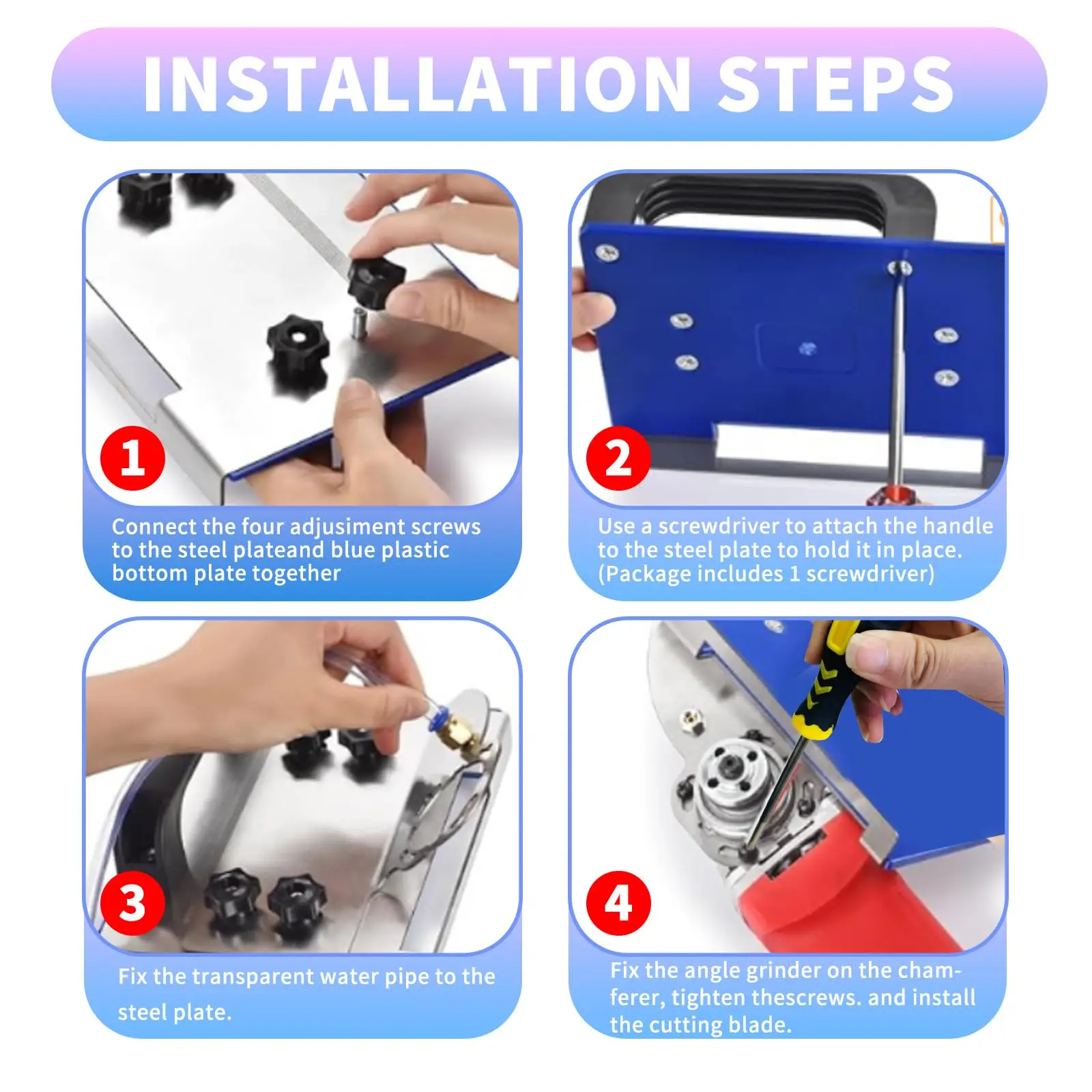 INSTALLATION STEPS

1

Connect the four adjusiment screws to the steel plateand blue plastic bottom plate together

2

Use a screwdriver to attach the handle to the steel plate to hold it in place. (Package includes 1 screwdriver)

3

Fix the transparent water pipe to the steel plate.

4

Fix the angle grinder on the chamferer, tighten thescrews. and install the cutting blade.