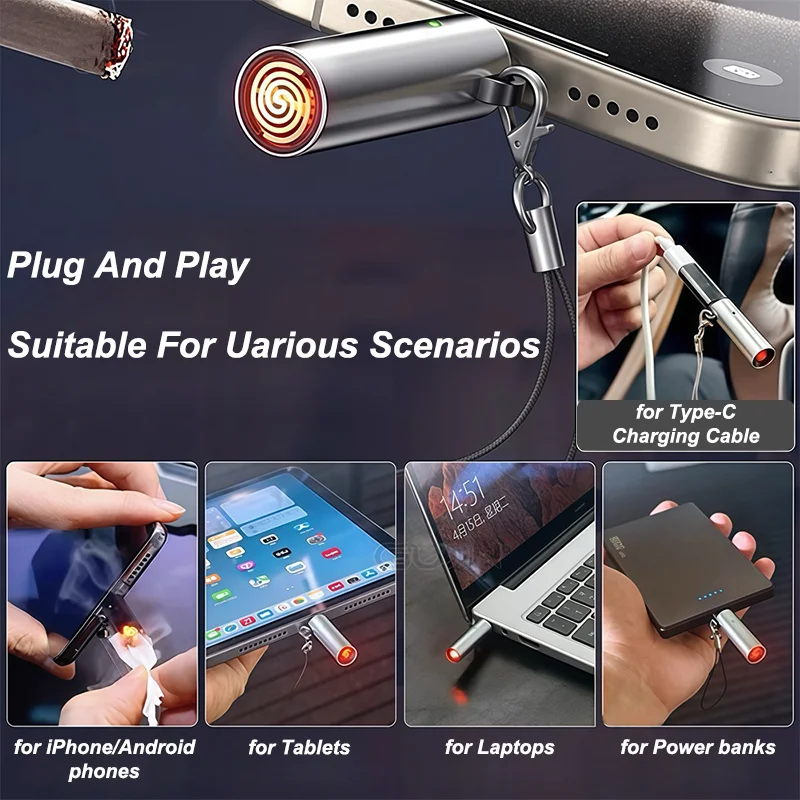 Plug And Play

Suitable For Uarious Scenarios

for Type-C Charging Cable

14:51
4月15日 星期二

for iPhone/Android phones

for Tablets

for Laptops

for Power banks