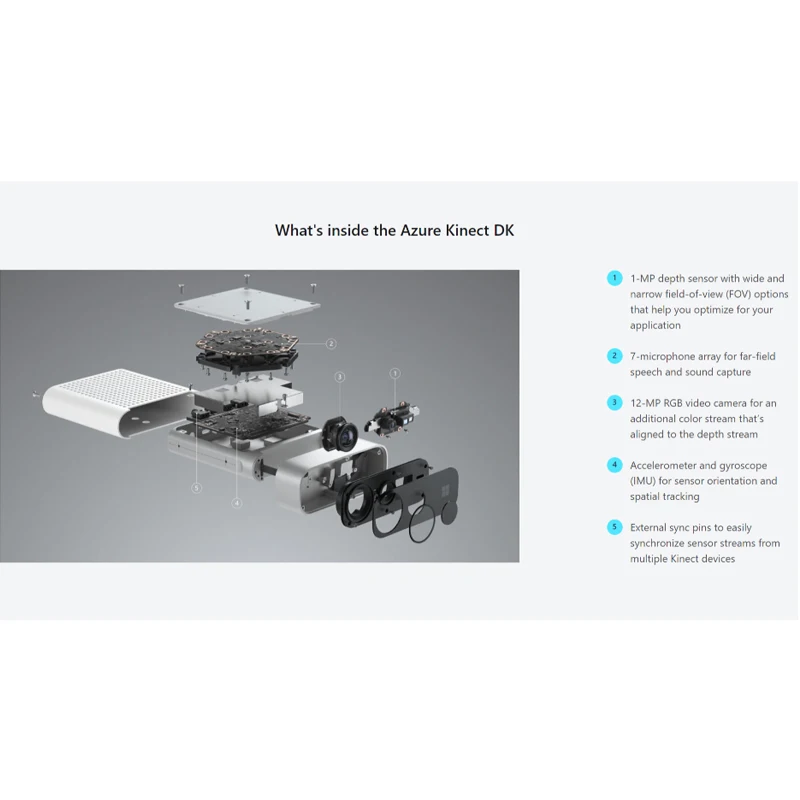 What's inside the Azure Kinect DK

2

3

1

5

4

1 1-MP depth sensor with wide and narrow field-of-view (FOV) options that help you optimize for your application

2 7-microphone array for far-field speech and sound capture

3 12-MP RGB video camera for an additional color stream that's aligned to the depth stream

4 Accelerometer and gyroscope (IMU) for sensor orientation and spatial tracking

5 External sync pins to easily synchronize sensor streams from multiple Kinect devices