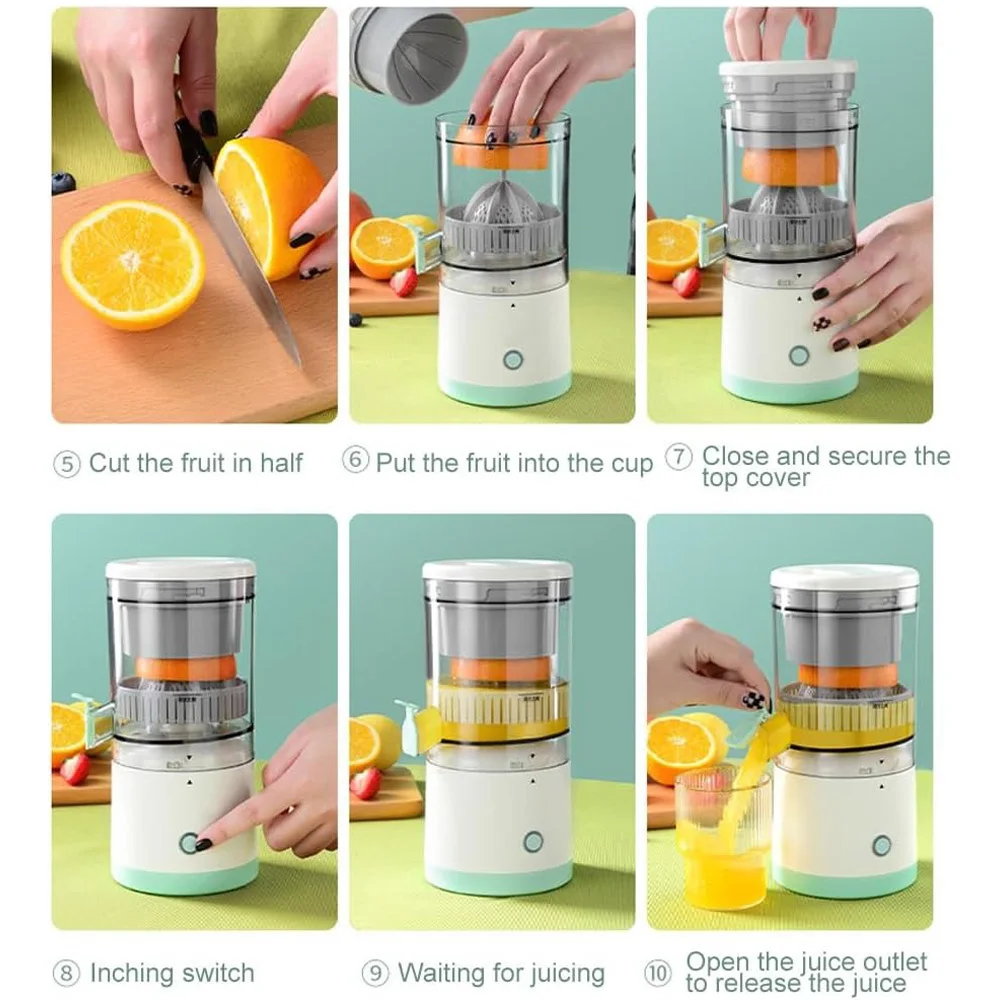 ⑤ Cut the fruit in half

⑥ Put the fruit into the cup

⑦ Close and secure the top cover

⑧ Inching switch

⑨ Waiting for juicing

⑩ Open the juice outlet to release the juice