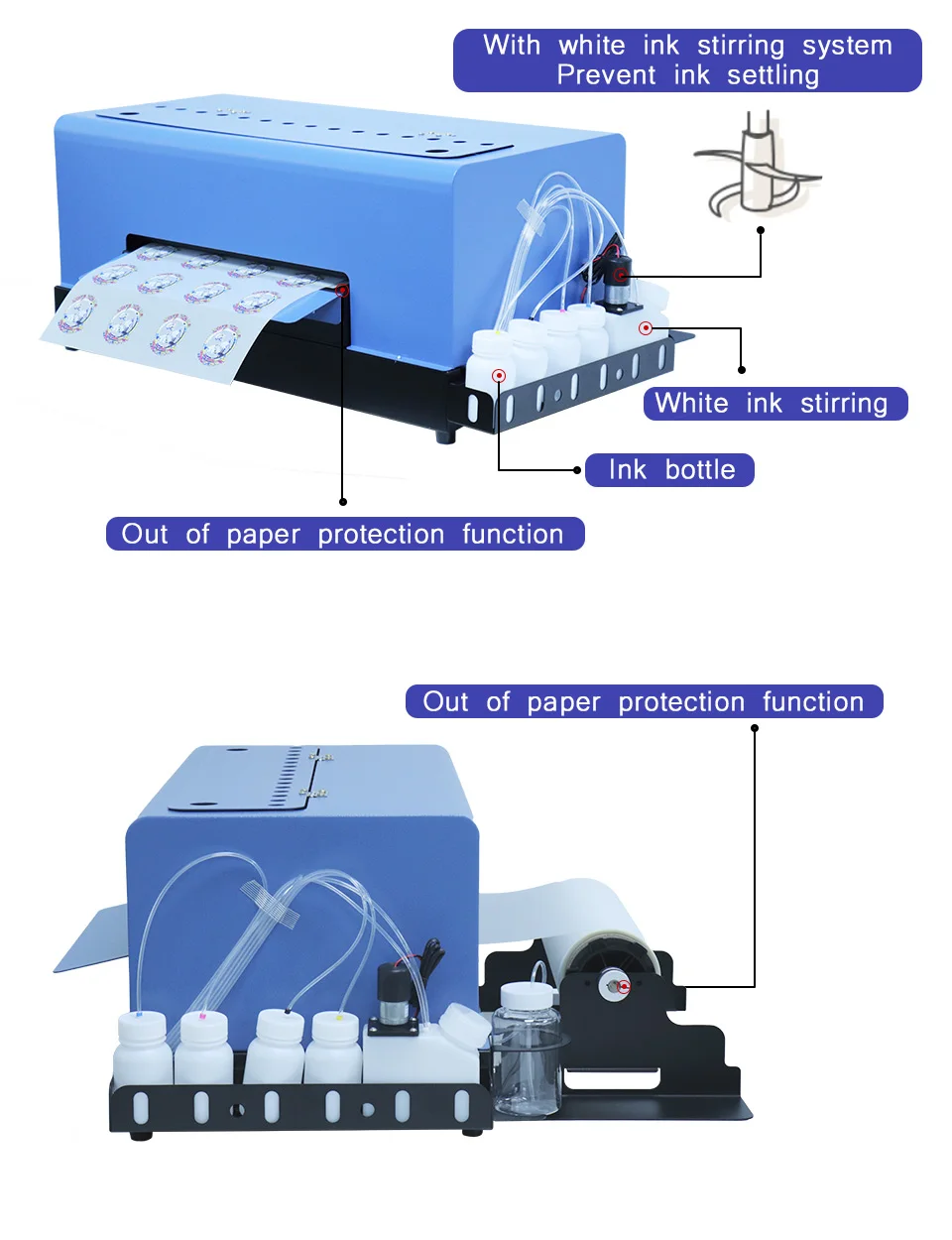 With white ink stirring system
Prevent ink settling

White ink stirring

Ink bottle

Out of paper protection function

Out of paper protection function