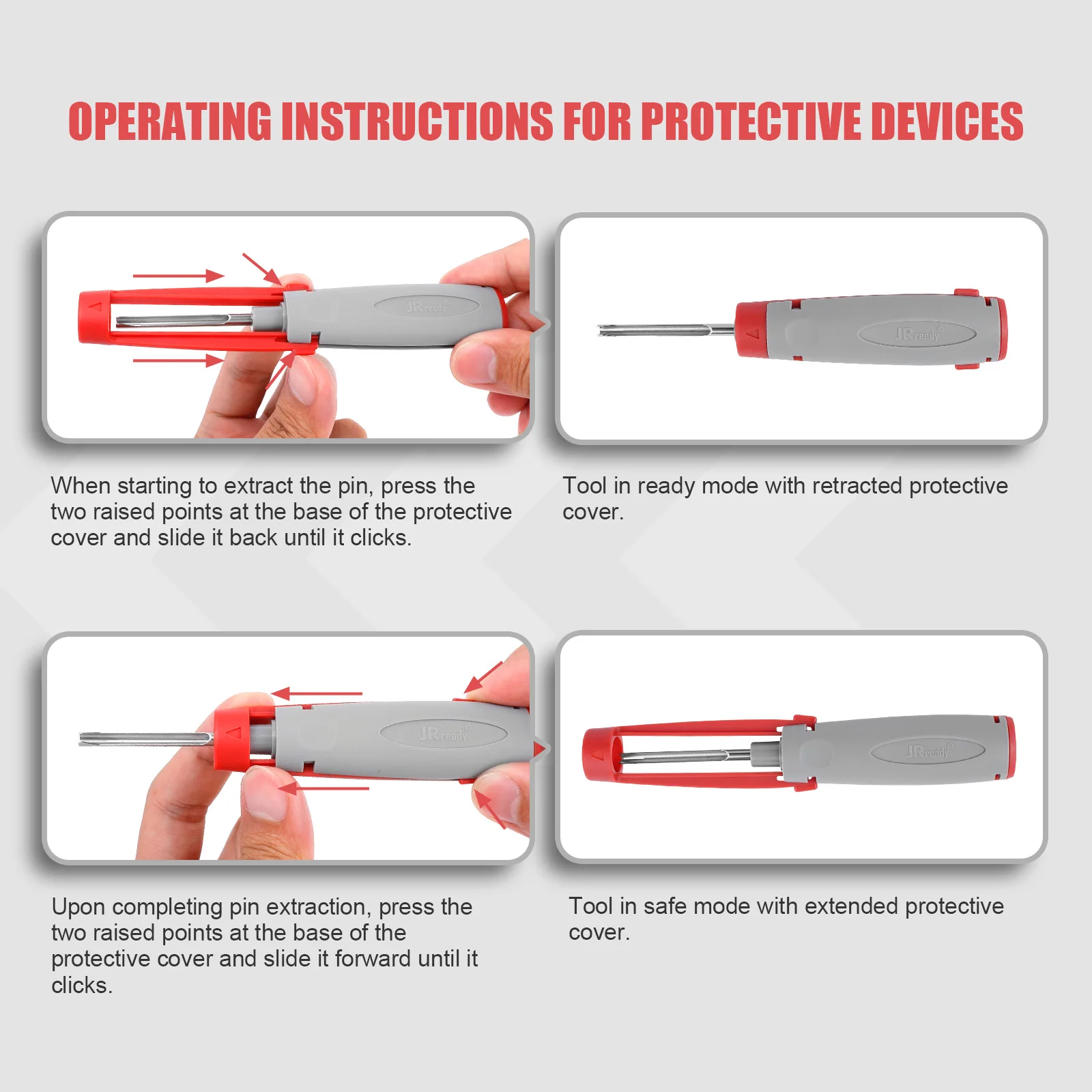 OPERATING INSTRUCTIONS FOR PROTECTIVE DEVICES

JRready®

JRready®

When starting to extract the pin, press the two raised points at the base of the protective cover and slide it back until it clicks.

Tool in ready mode with retracted protective cover.

JRready®

JRready®

Upon completing pin extraction, press the two raised points at the base of the protective cover and slide it forward until it clicks.

Tool in safe mode with extended protective cover.