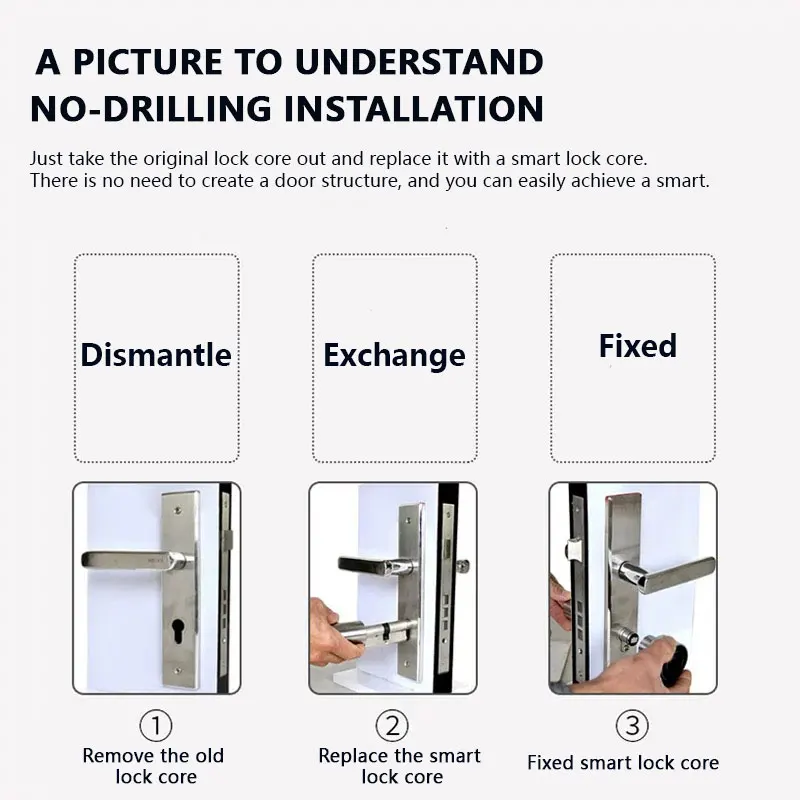 A PICTURE TO UNDERSTAND NO-DRILLING INSTALLATION

Just take the original lock core out and replace it with a smart lock core.
There is no need to create a door structure, and you can easily achieve a smart.

Dismantle

Exchange

Fixed

①
Remove the old lock core

②
Replace the smart lock core

③
Fixed smart lock core